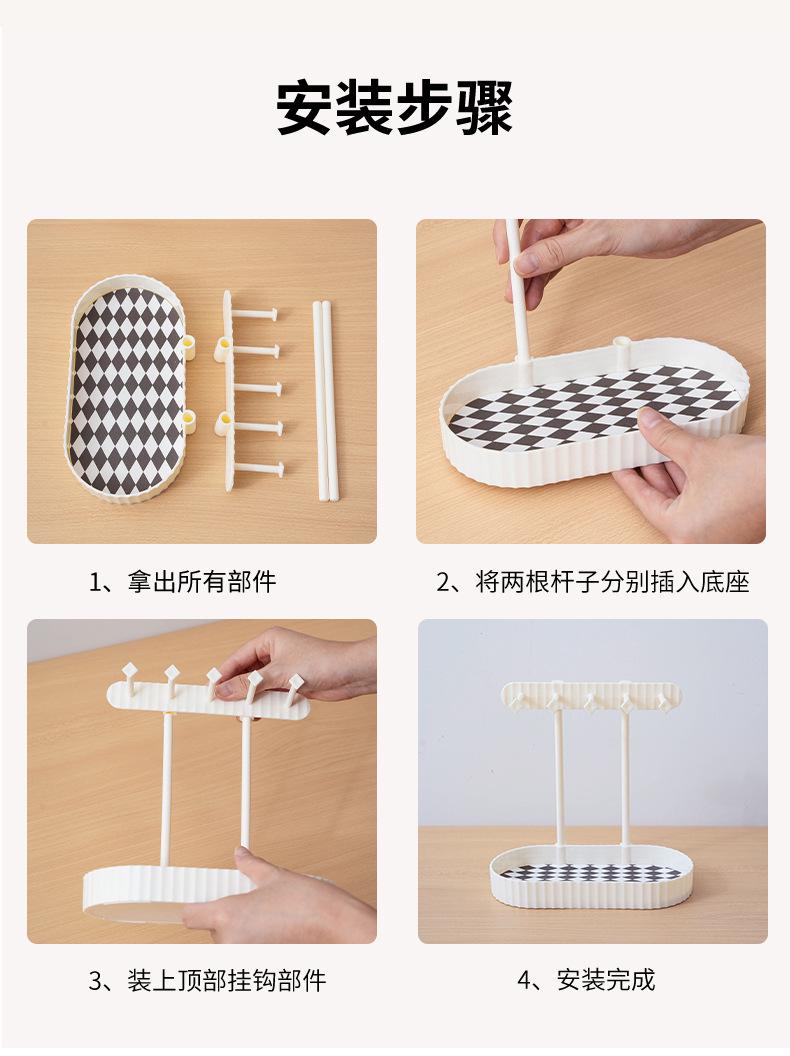 安装步骤

1、拿出所有部件

2、将两根杆子分别插入底座

3、装上顶部挂钩部件

4、安装完成