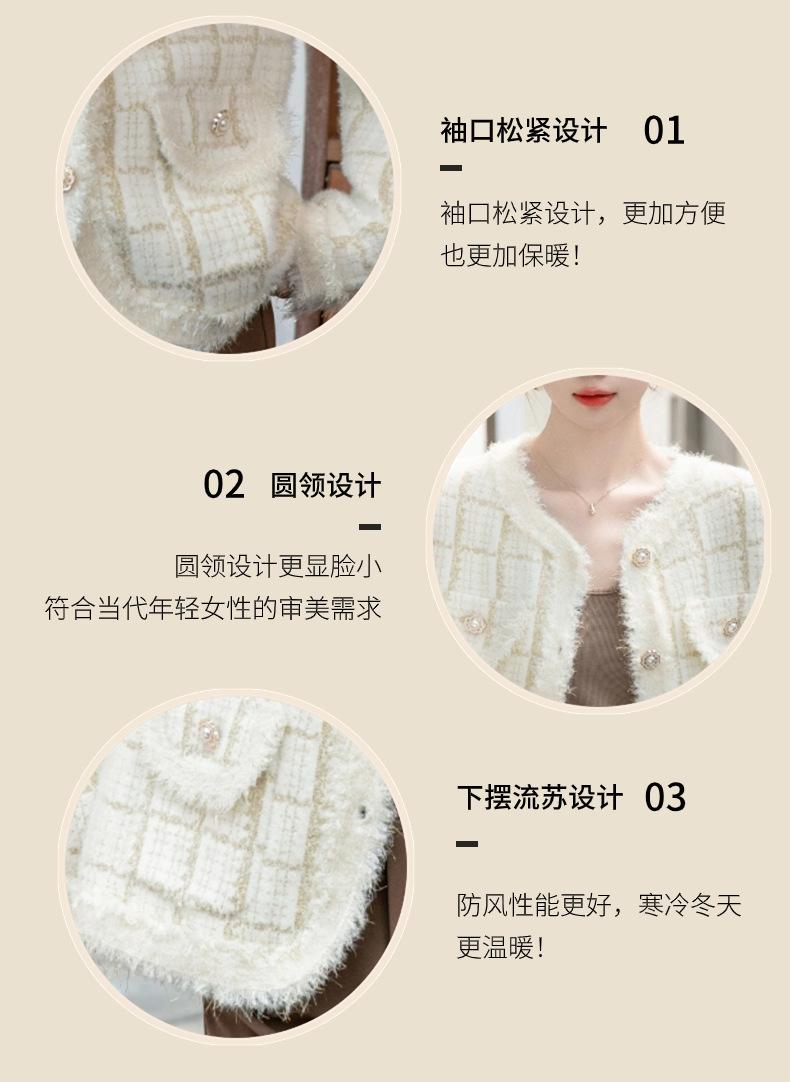 袖口松紧设计 01

袖口松紧设计，更加方便也更加保暖！

02 圆领设计

圆领设计更显脸小
符合当代年轻女性的审美需求

下摆流苏设计 03

防风性能更好，寒冷冬天更温暖！