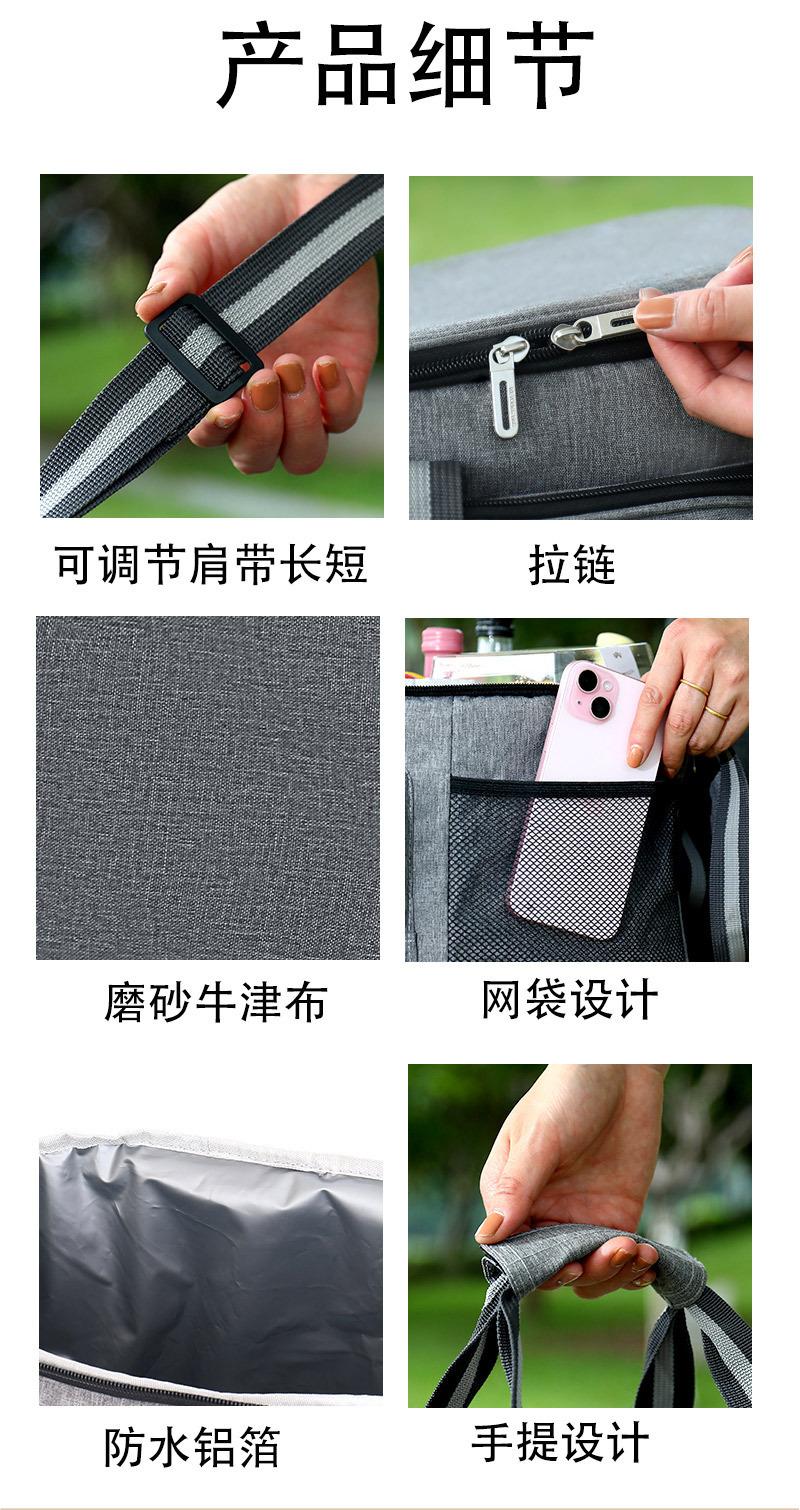 产品细节

可调节肩带长短

拉链

磨砂牛津布

网袋设计

防水铝箔

手提设计