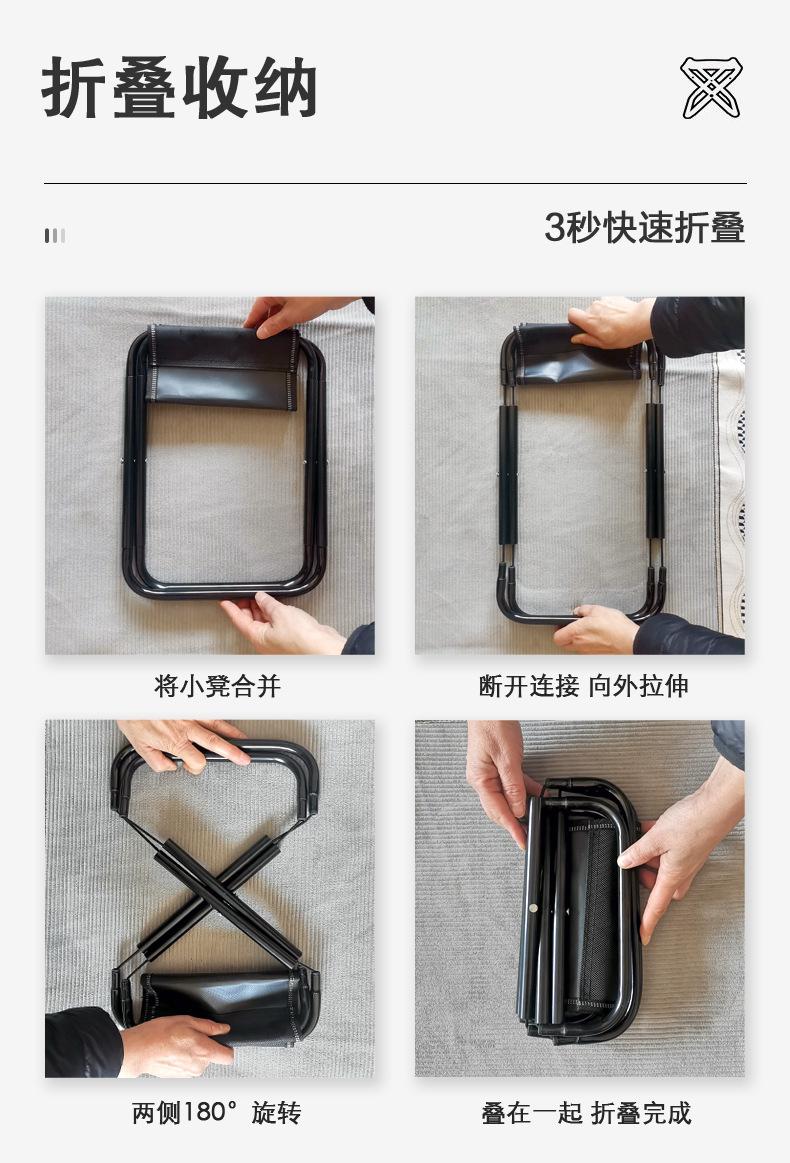 折叠收纳

3秒快速折叠

将小凳合并

断开连接 向外拉伸

两侧180° 旋转

叠在一起 折叠完成