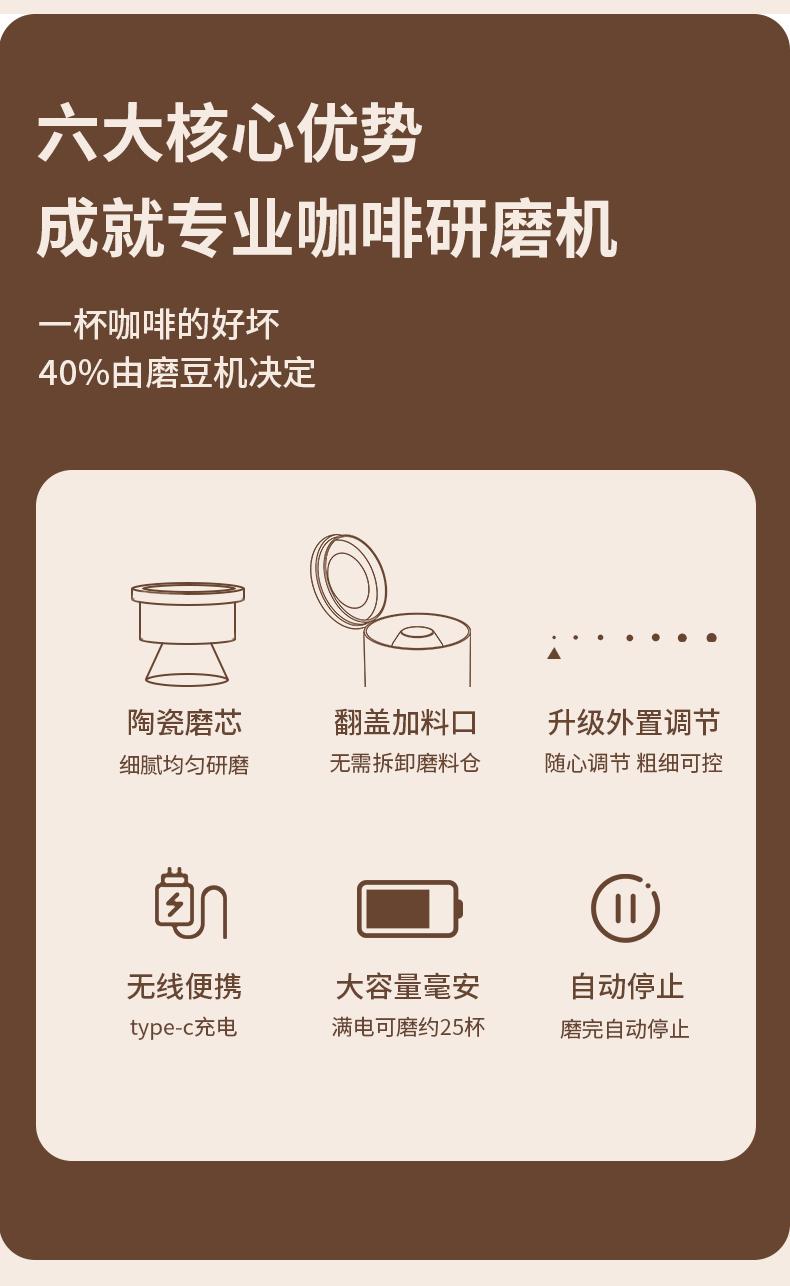 六大核心优势
成就专业咖啡研磨机

一杯咖啡的好坏
40%由磨豆机决定

陶瓷磨芯
细腻均匀研磨

翻盖加料口
无需拆卸磨料仓

升级外置调节
随心调节 粗细可控

无线便携
type-c充电

大容量毫安
满电可磨约25杯

自动停止
磨完自动停止