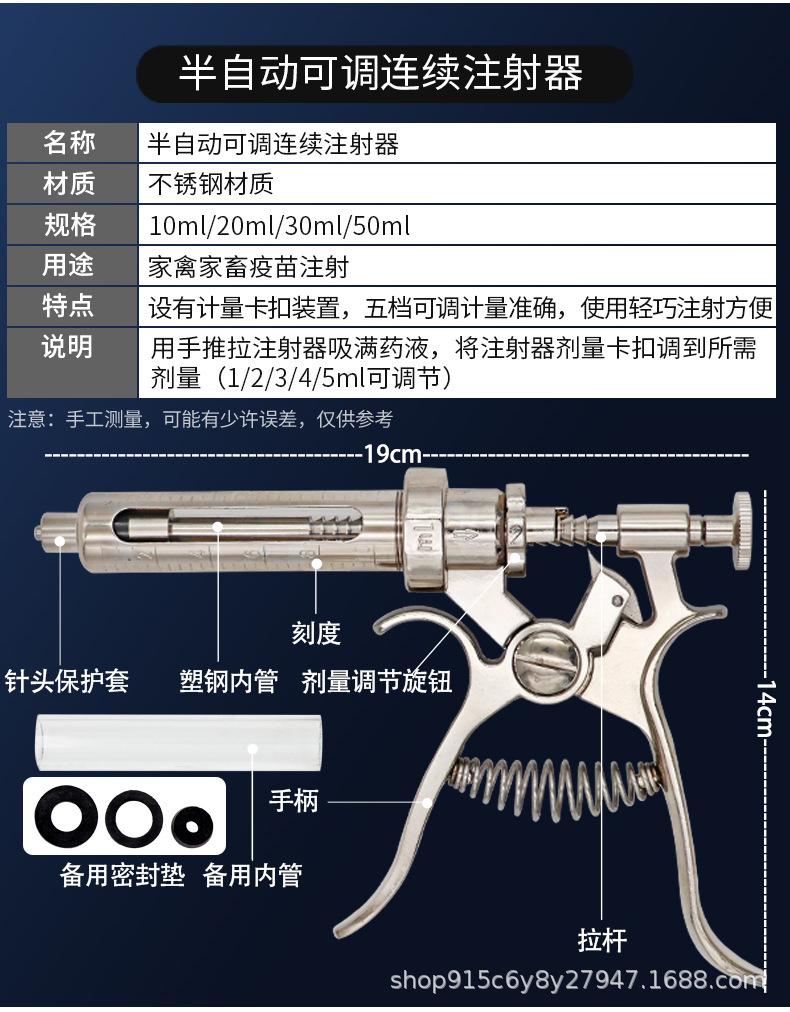 半自动可调连续注射器

| 名称 | 半自动可调连续注射器 |
|---|---|
| 材质 | 不锈钢材质 |
| 规格 | 10ml/20ml/30ml/50ml |
| 用途 | 家禽家畜疫苗注射 |
| 特点 | 设有计量卡扣装置，五档可调计量准确，使用轻巧注射方便 |
| 说明 | 用手推拉注射器吸满药液，将注射器剂量卡扣调到所需剂量（1/2/3/4/5ml可调节） |

注意：手工测量，可能有少许误差，仅供参考

19cm

14cm

刻度

针头保护套

塑钢内管

剂量调节旋钮

手柄

备用密封垫

备用内管

拉杆

shop915c6y8y27947.1688.com