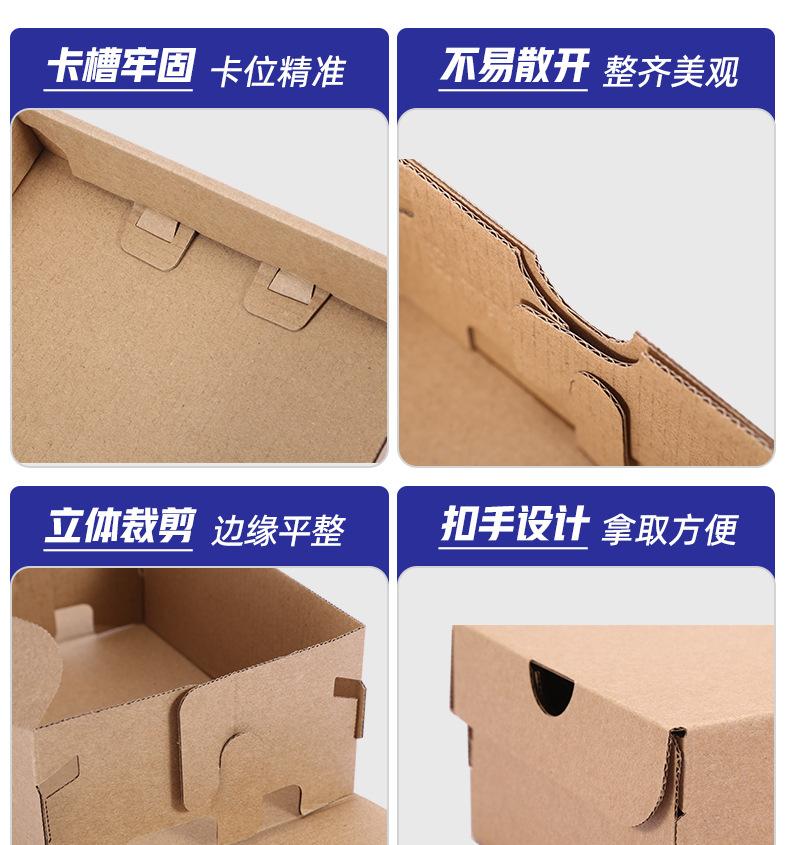 卡槽牢固 卡位精准

不易散开 整齐美观

立体裁剪 边缘平整

扣手设计 拿取方便