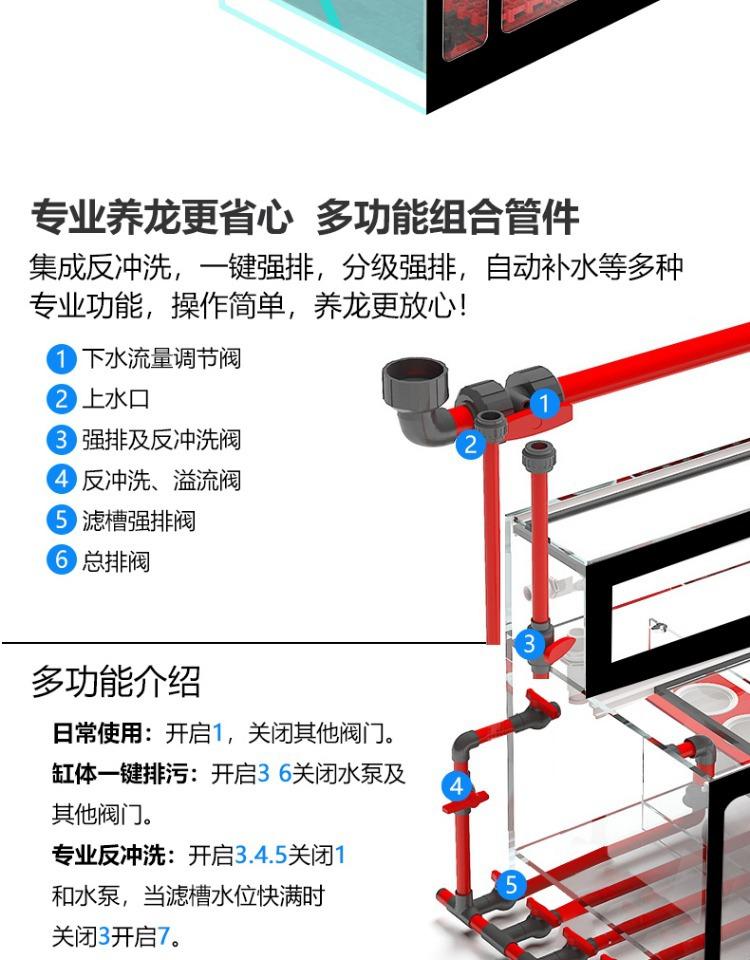 专业养龙更省心 多功能组合管件

集成反冲洗，一键强排，分级强排，自动补水等多种专业功能，操作简单，养龙更放心！

1 下水流量调节阀
2 上水口
3 强排及反冲洗阀
4 反冲洗、溢流阀
5 滤槽强排阀
6 总排阀

1
2
3
4
5

多功能介绍

日常使用：开启1，关闭其他阀门。

缸体一键排污：开启3 6关闭水泵及其他阀门。

专业反冲洗：开启3.4.5关闭1和水泵，当滤槽水位快满时关闭3开启7。