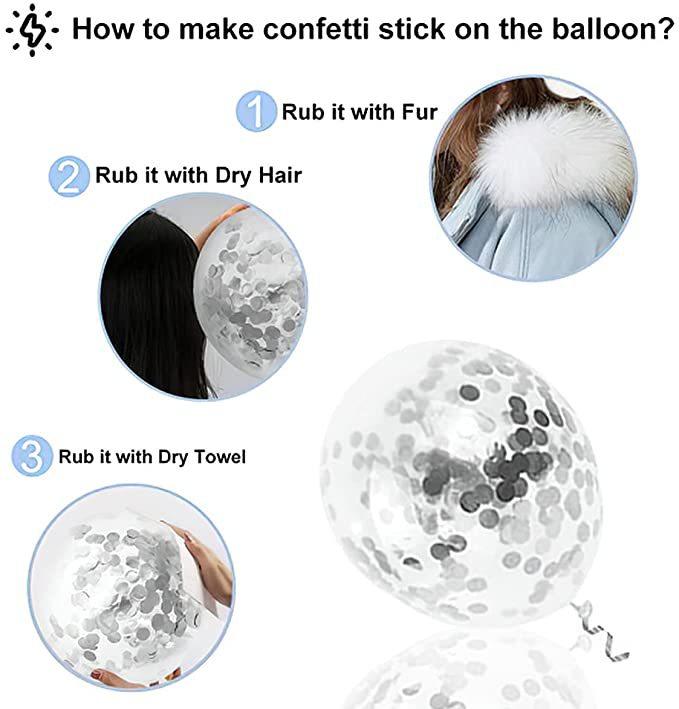 How to make confetti stick on the balloon?

1 Rub it with Fur

2 Rub it with Dry Hair

3 Rub it with Dry Towel