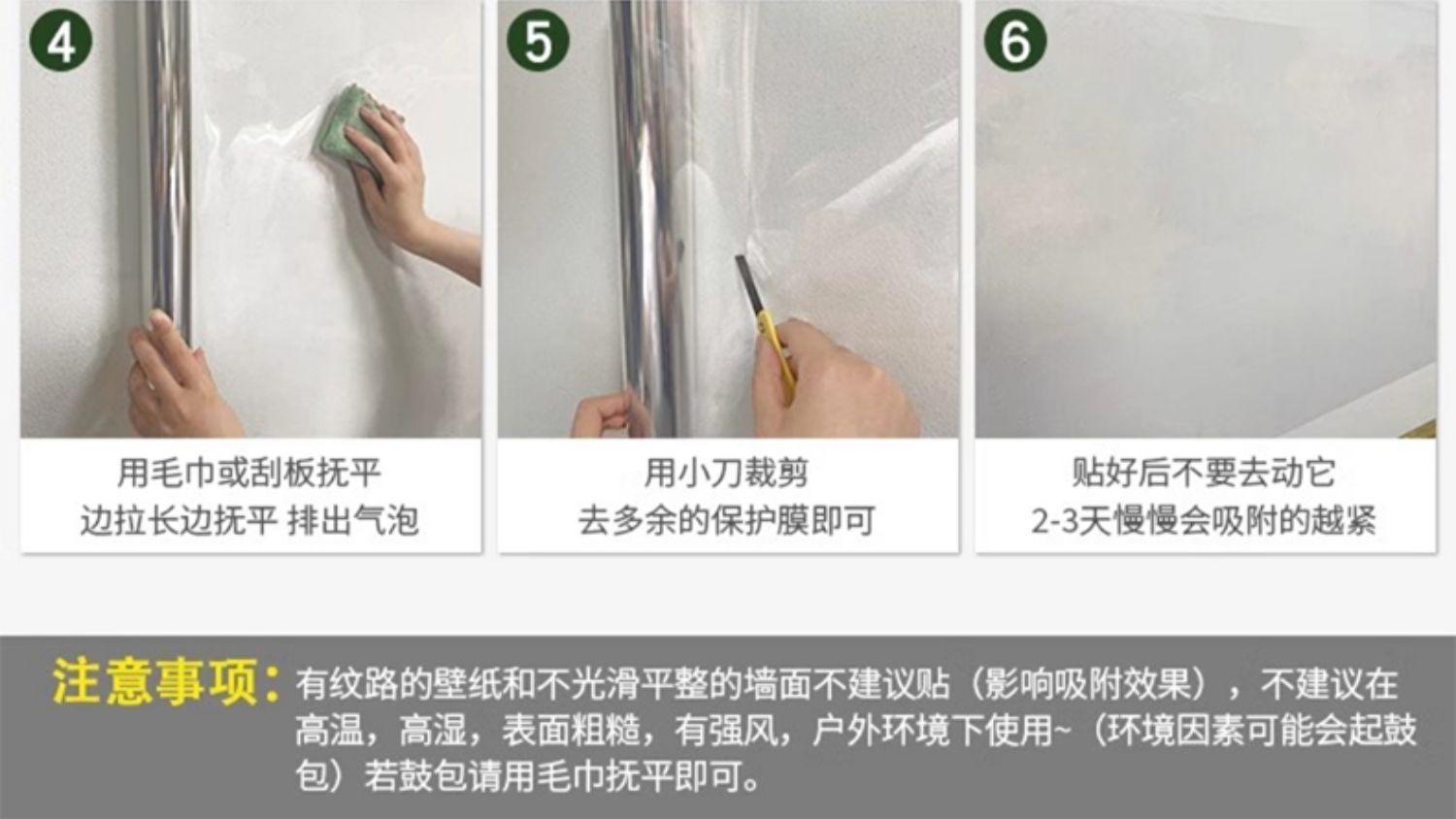 4

用毛巾或刮板抚平
边拉长边抚平 排出气泡

5

用小刀裁剪
去多余的保护膜即可

6

贴好后不要去动它
2-3天慢慢会吸附的越紧

注意事项：有纹路的壁纸和不光滑平整的墙面不建议贴（影响吸附效果），不建议在高温，高湿，表面粗糙，有强风，户外环境下使用~（环境因素可能会起鼓包）若鼓包请用毛巾抚平即可。