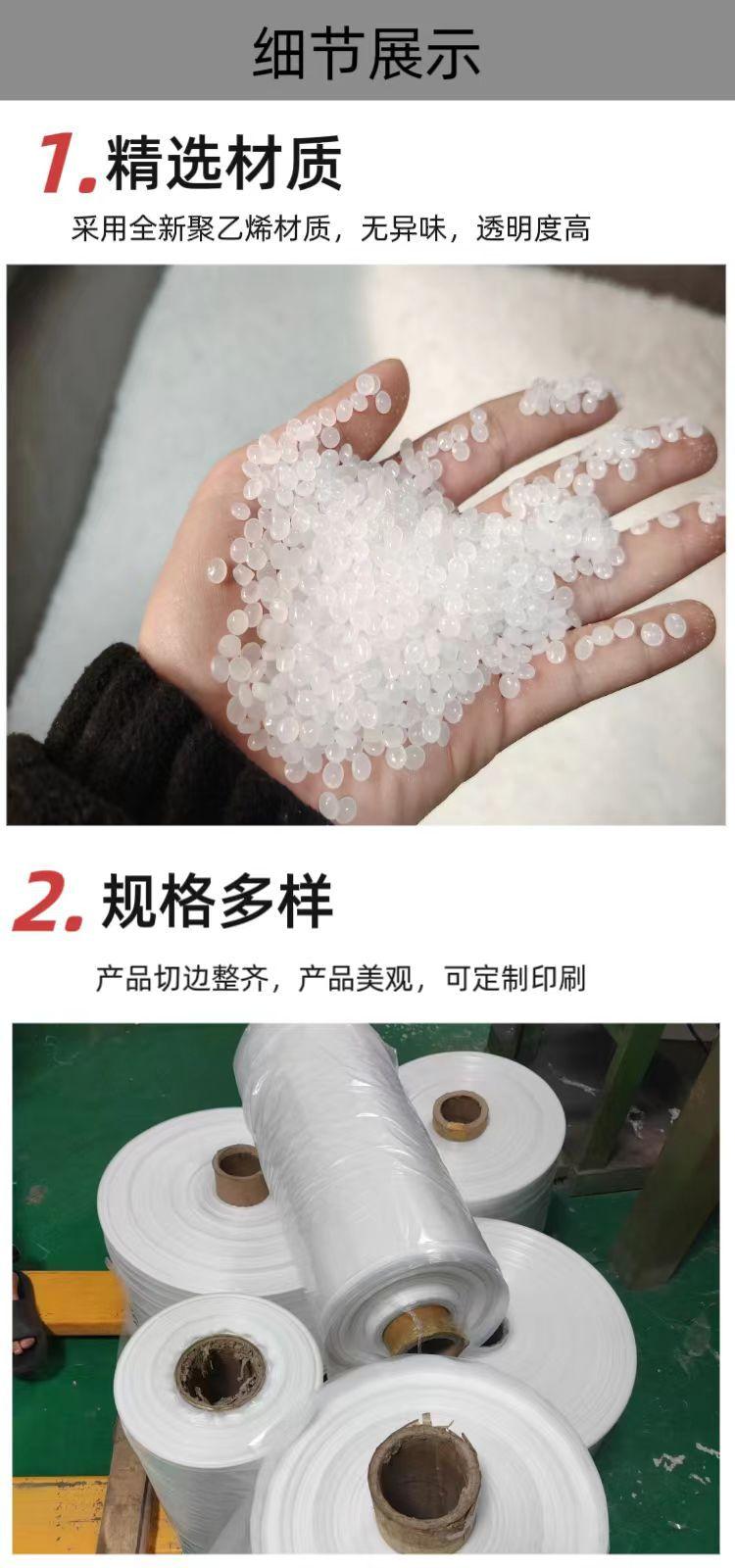 细节展示

1. 精选材质

采用全新聚乙烯材质，无异味，透明度高

2. 规格多样

产品切边整齐，产品美观，可定制印刷