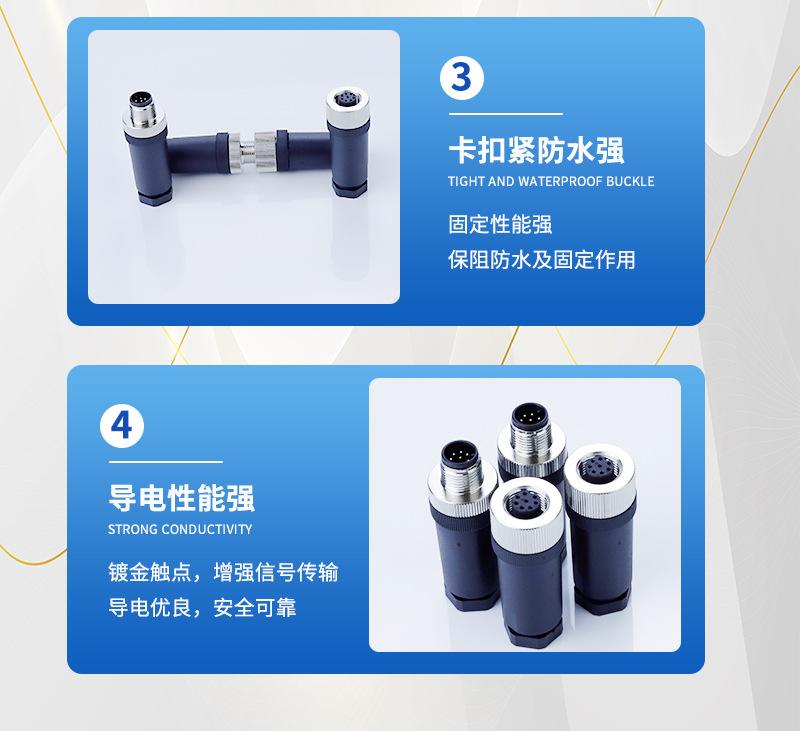 3

卡扣紧防水强

TIGHT AND WATERPROOF BUCKLE

固定性能强
保阻防水及固定作用

4

导电性能强

STRONG CONDUCTIVITY

镀金触点，增强信号传输
导电优良，安全可靠