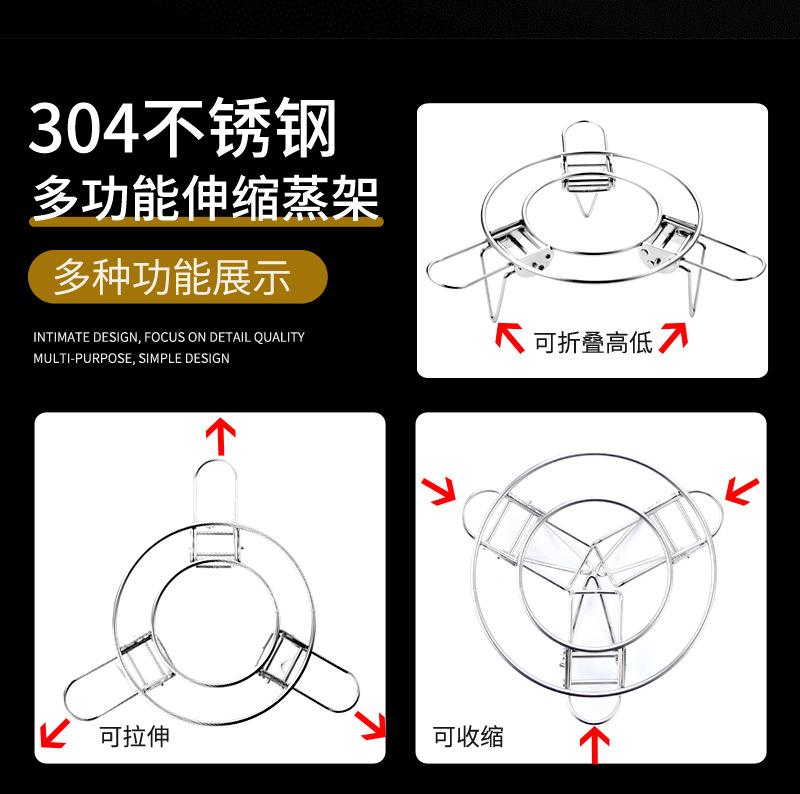 304不锈钢
多功能伸缩蒸架

多种功能展示

INTIMATE DESIGN, FOCUS ON DETAIL QUALITY
MULTI-PURPOSE, SIMPLE DESIGN

可折叠高低

可拉伸

可收缩