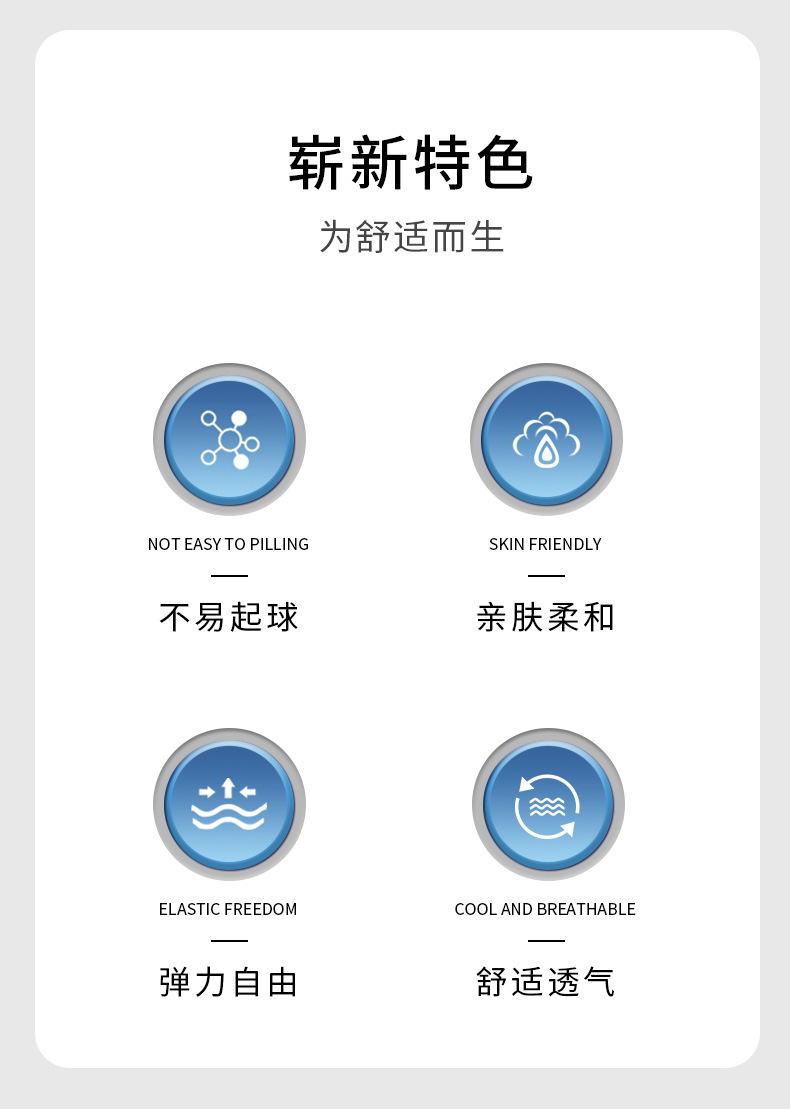 崭新特色

为舒适而生

NOT EASY TO PILLING

不易起球

SKIN FRIENDLY

亲肤柔和

ELASTIC FREEDOM

弹力自由

COOL AND BREATHABLE

舒适透气