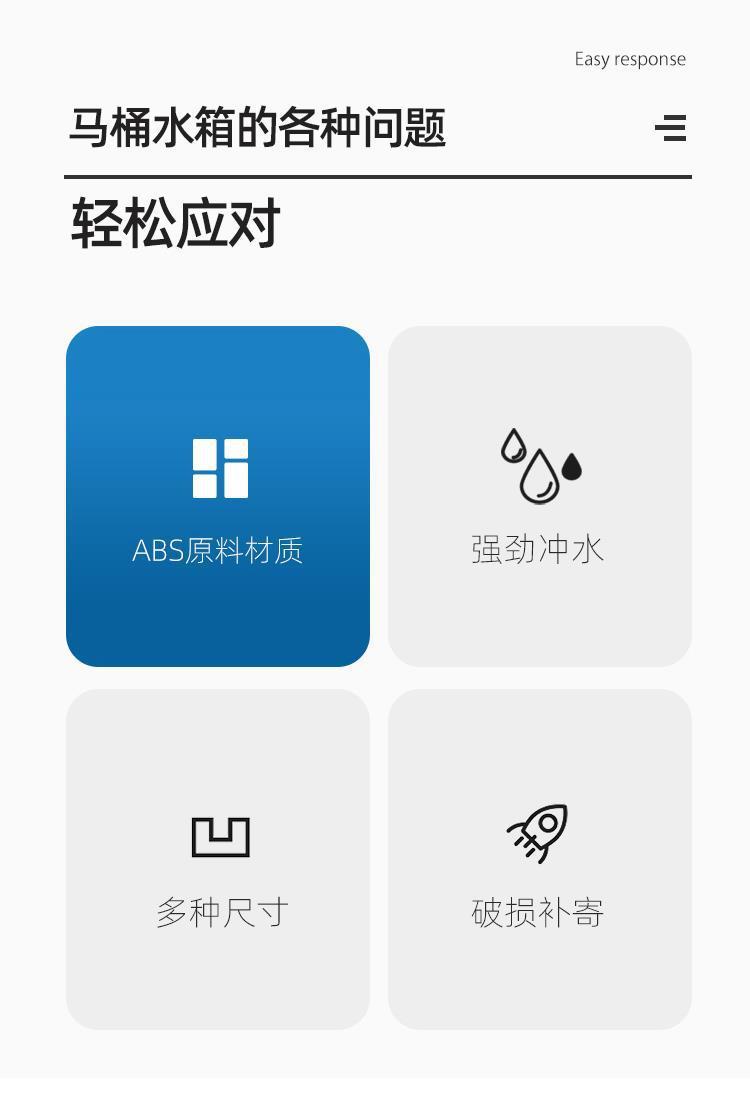 Easy response

马桶水箱的各种问题

轻松应对

ABS原料材质

强劲冲水

多种尺寸

破损补寄