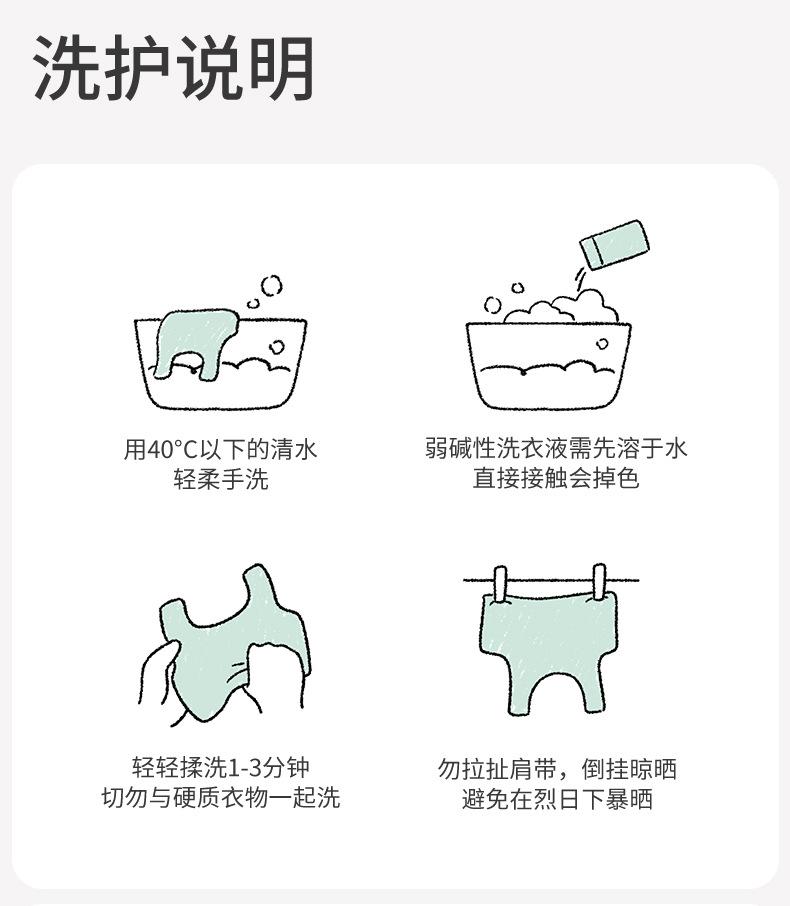 洗护说明

用40°C以下的清水
轻柔手洗

弱碱性洗衣液需先溶于水
直接接触会掉色

轻轻揉洗1-3分钟
切勿与硬质衣物一起洗

勿拉扯肩带，倒挂晾晒
避免在烈日下暴晒