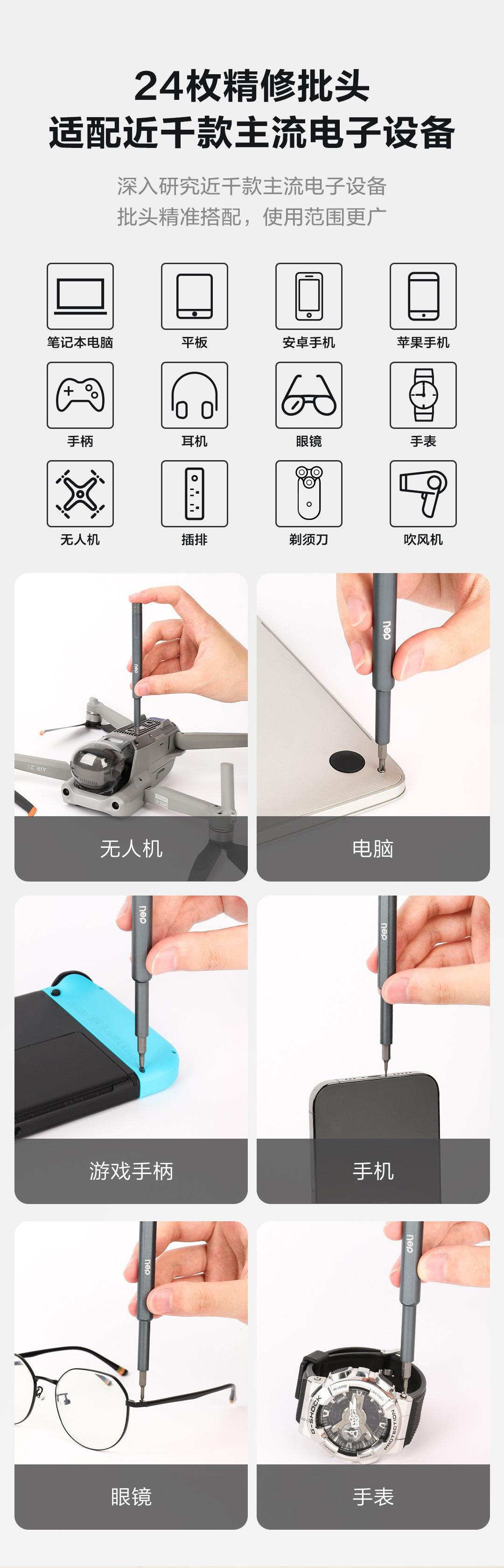 24枚精修批头
适配近千款主流电子设备

深入研究近千款主流电子设备
批头精准搭配，使用范围更广

笔记本电脑
平板
安卓手机
苹果手机
手柄
耳机
眼镜
手表
无人机
插排
剃须刀
吹风机

deli
AIR 2S
无人机

deli
电脑

deli
游戏手柄

deli
手机

deli
眼镜

deli
G-SHOCK
PROTECTION
手表