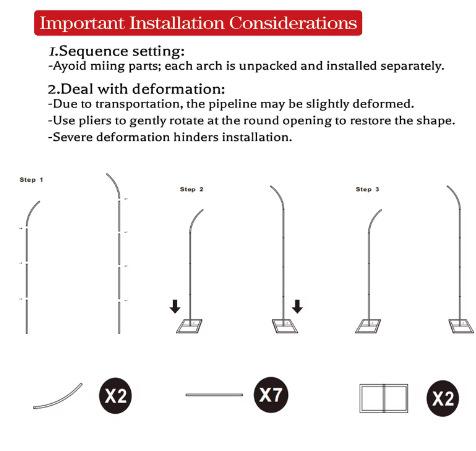 Important Installation Considerations

1.Sequence setting:
-Ayoid miing parts; each arch is unpacked and installed separately.

2.Deal with deformation:
-Due to transportation, the pipeline may be slightly deformed.
-Use pliers to gently rotate at the round opening to restore the shape.
-Severe deformation hinders installation.

Step 1

Step 2

Step 3

X2

X7

X2