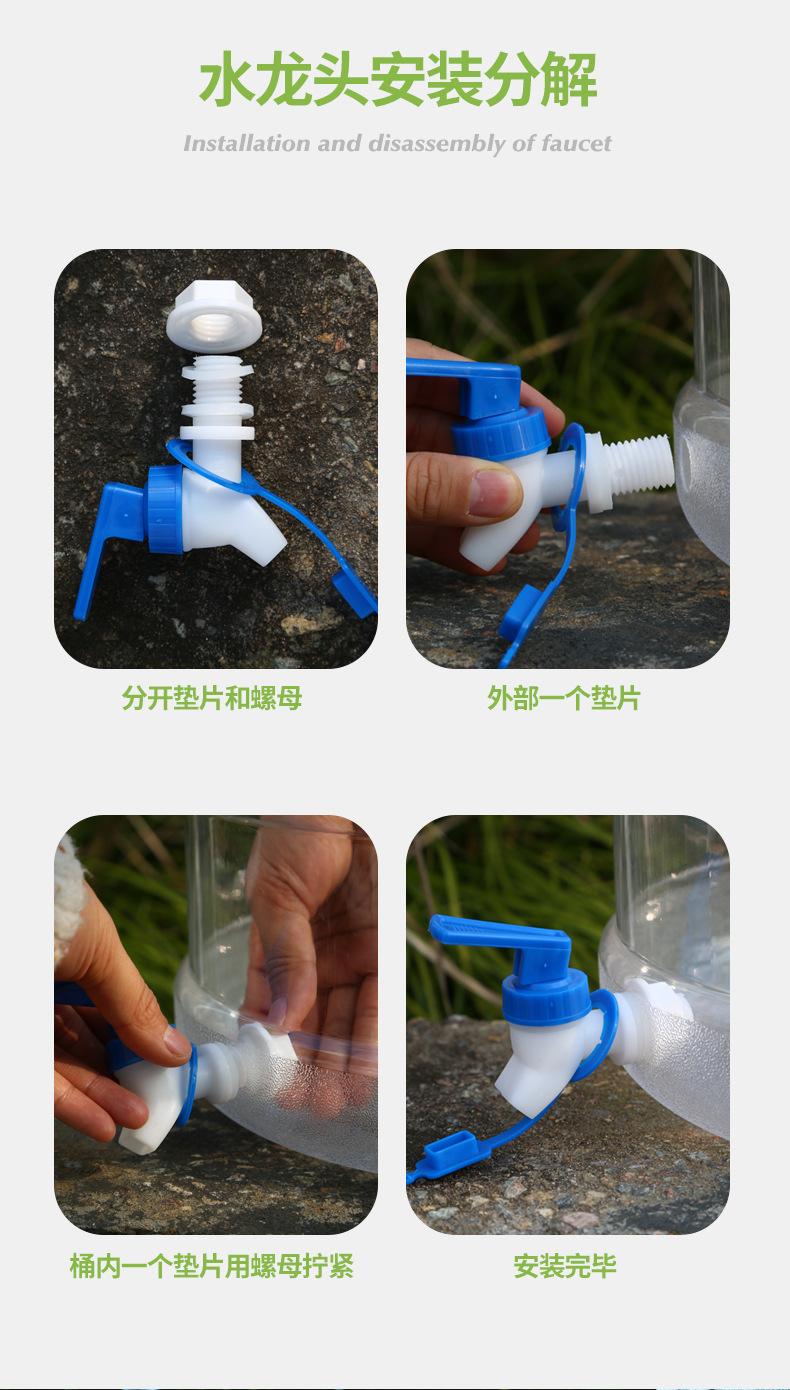 水龙头安装分解

Installation and disassembly of faucet

分开垫片和螺母

外部一个垫片

桶内一个垫片用螺母拧紧

安装完毕