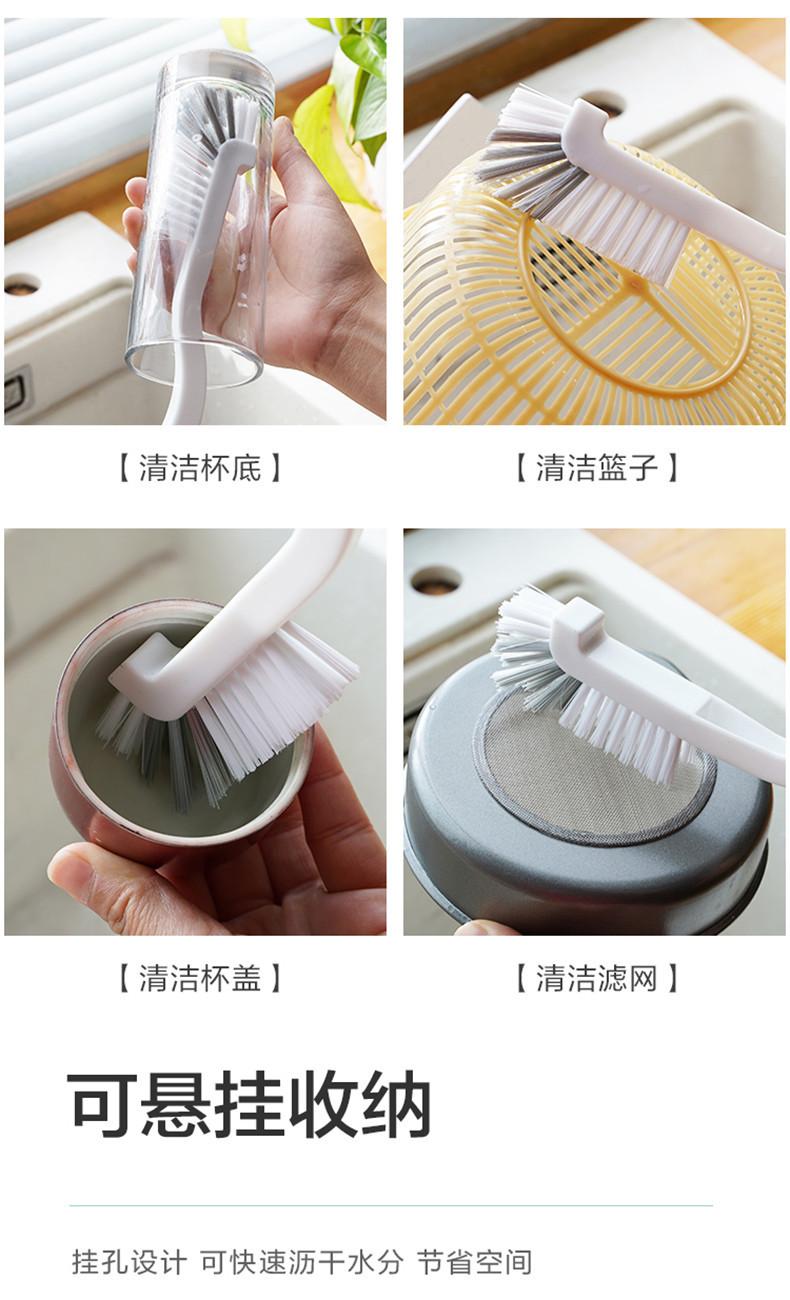 【 清洁杯底 】

【 清洁篮子 】

【 清洁杯盖 】

【 清洁滤网 】

可悬挂收纳

挂孔设计 可快速沥干水分 节省空间