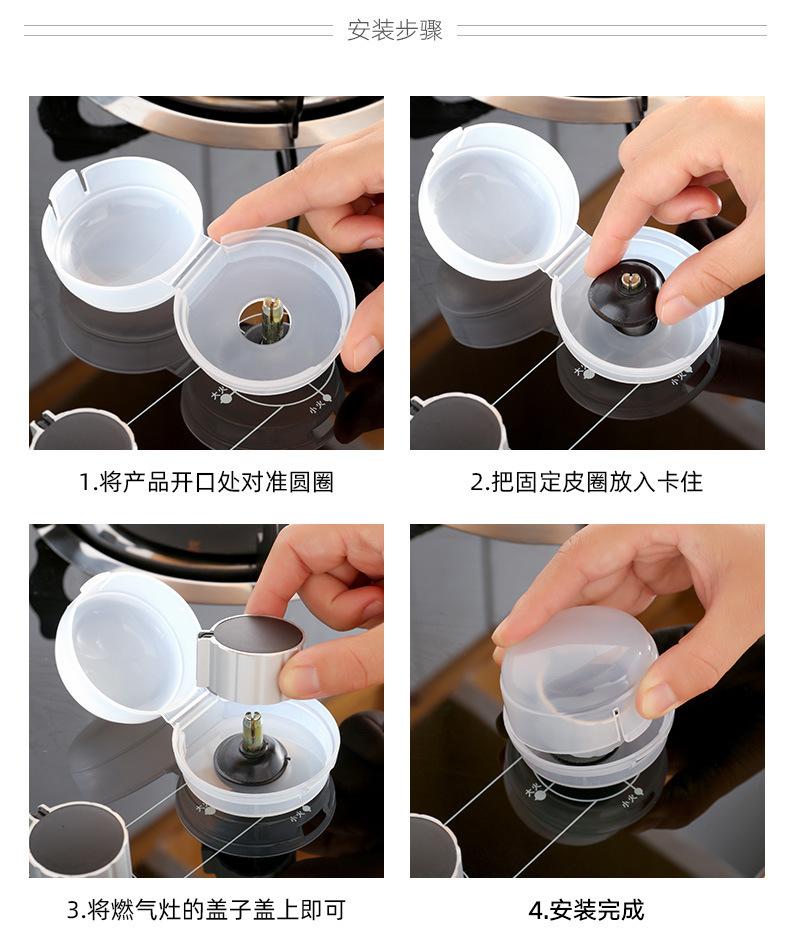 安装步骤

大火 小火

1.将产品开口处对准圆圈

大火 小火

2.把固定皮圈放入卡住

大火 小火

3.将燃气灶的盖子盖上即可

大火 小火

4.安装完成