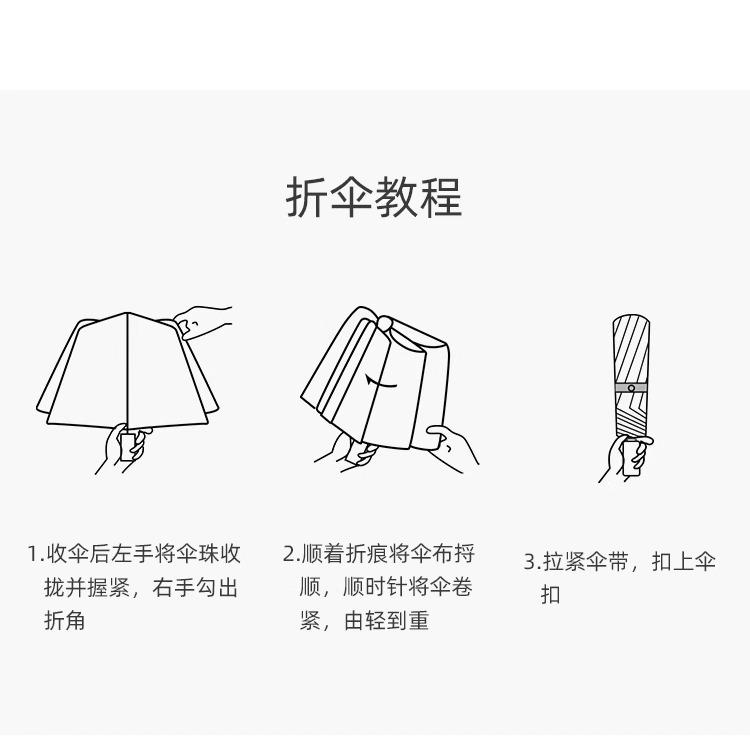 折伞教程

1.收伞后左手将伞珠收拢并握紧，右手勾出折角

2.顺着折痕将伞布捋顺，顺时针将伞卷紧，由轻到重

3.拉紧伞带，扣上伞扣