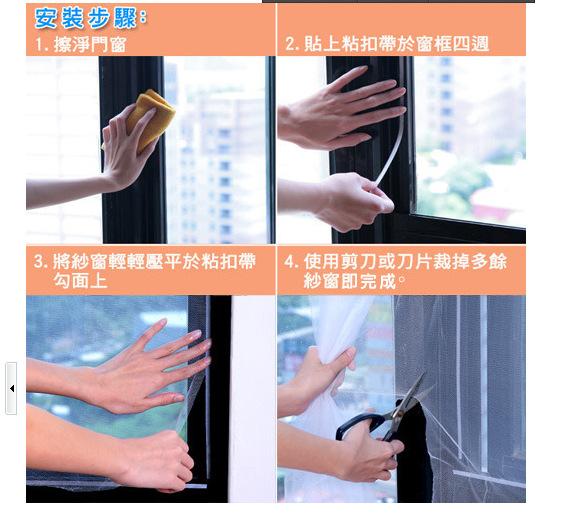 安裝步驟:
1. 擦淨門窗

2. 貼上粘扣帶於窗框四週

3. 將紗窗輕輕壓平於粘扣帶勾面上

4. 使用剪刀或刀片裁掉多餘紗窗即完成。