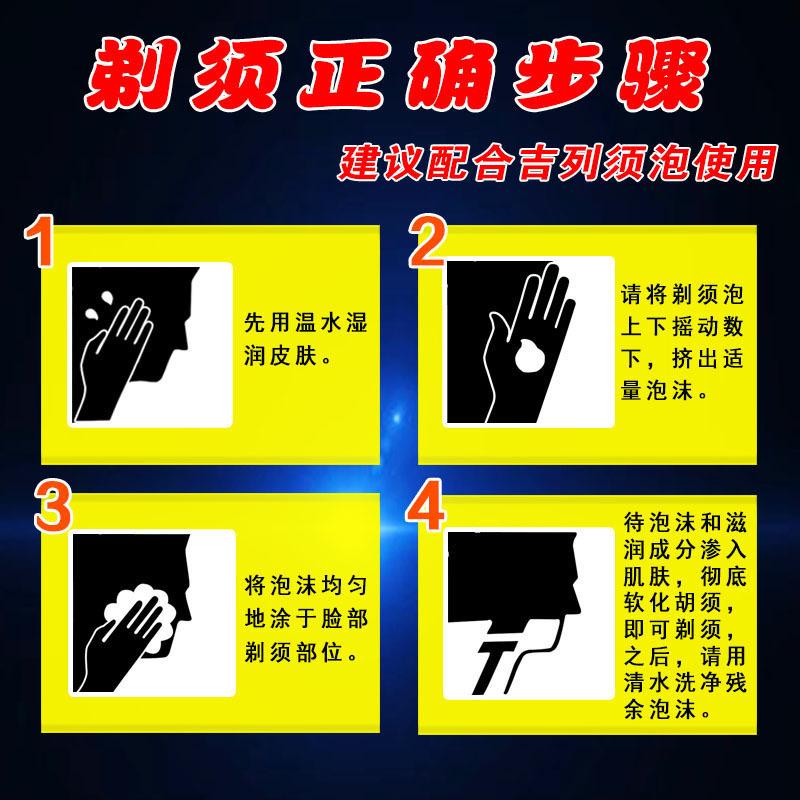 剃须正确步骤

建议配合吉列须泡使用

1

先用温水湿润皮肤。

2

请将剃须泡上下摇动数下，挤出适量泡沫。

3

将泡沫均匀地涂于脸部剃须部位。

4

待泡沫和滋润成分渗入肌肤，彻底软化胡须，即可剃须，之后，请用清水洗净残余泡沫。