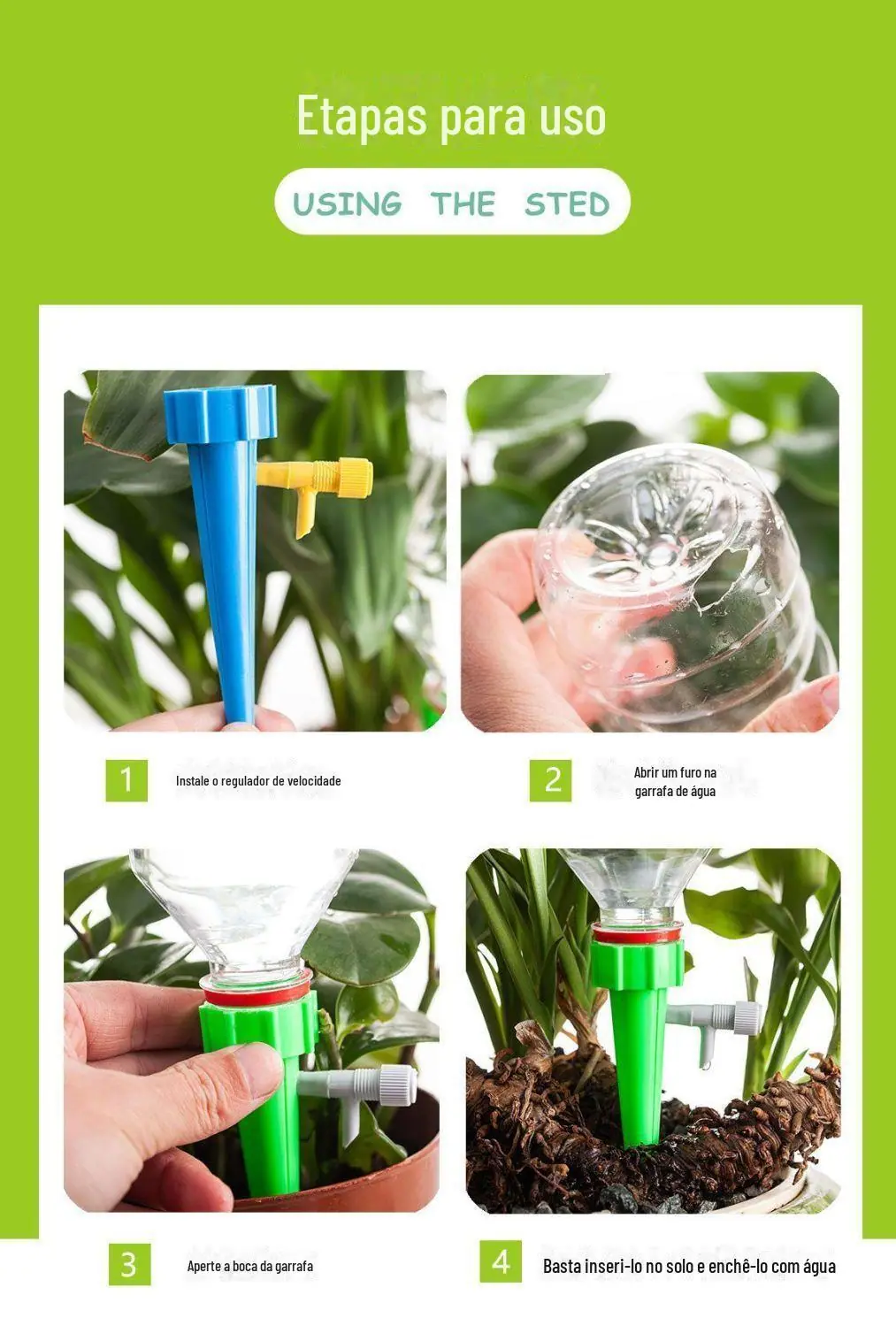 Etapas para uso

USING THE STED

1
Instale o regulador de velocidade

2
Abrir um furo na garrafa de água

3
Aperte a boca da garrafa

4
Basta inseri-lo no solo e enchê-lo com água