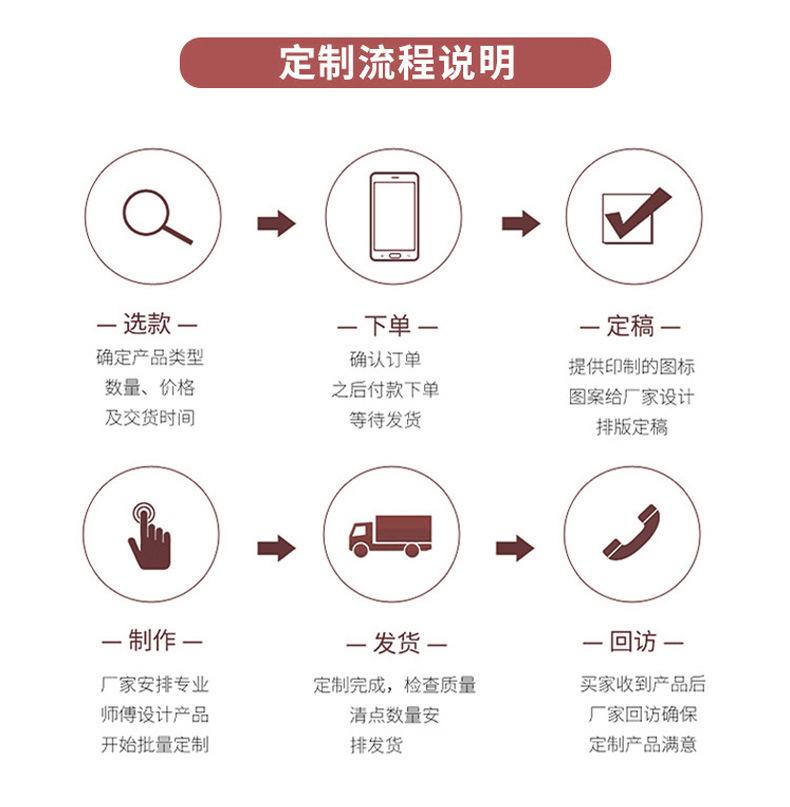 定制流程说明

— 选款 —
确定产品类型
数量、价格
及交货时间

— 下单 —
确认订单
之后付款下单
等待发货

— 定稿 —
提供印制的图标
图案给厂家设计
排版定稿

— 制作 —
厂家安排专业
师傅设计产品
开始批量定制

— 发货 —
定制完成，检查质量
清点数量安
排发货

— 回访 —
买家收到产品后
厂家回访确保
定制产品满意