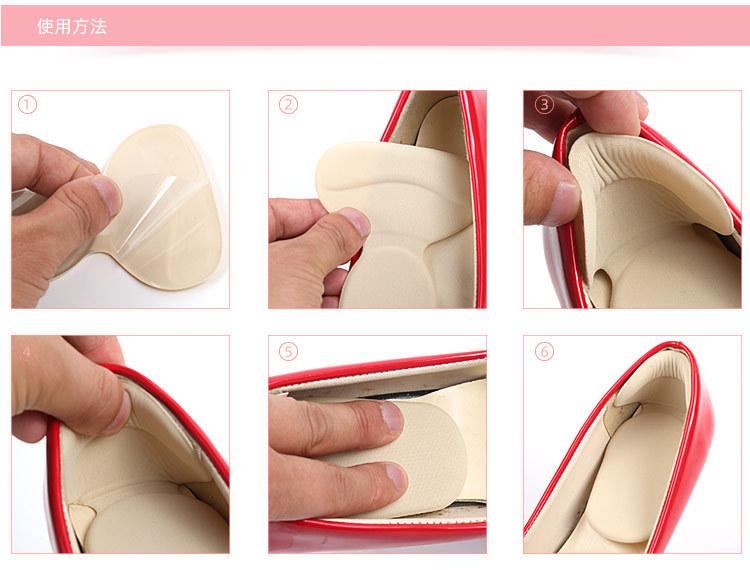 使用方法

①

②

③

4

⑤

⑥