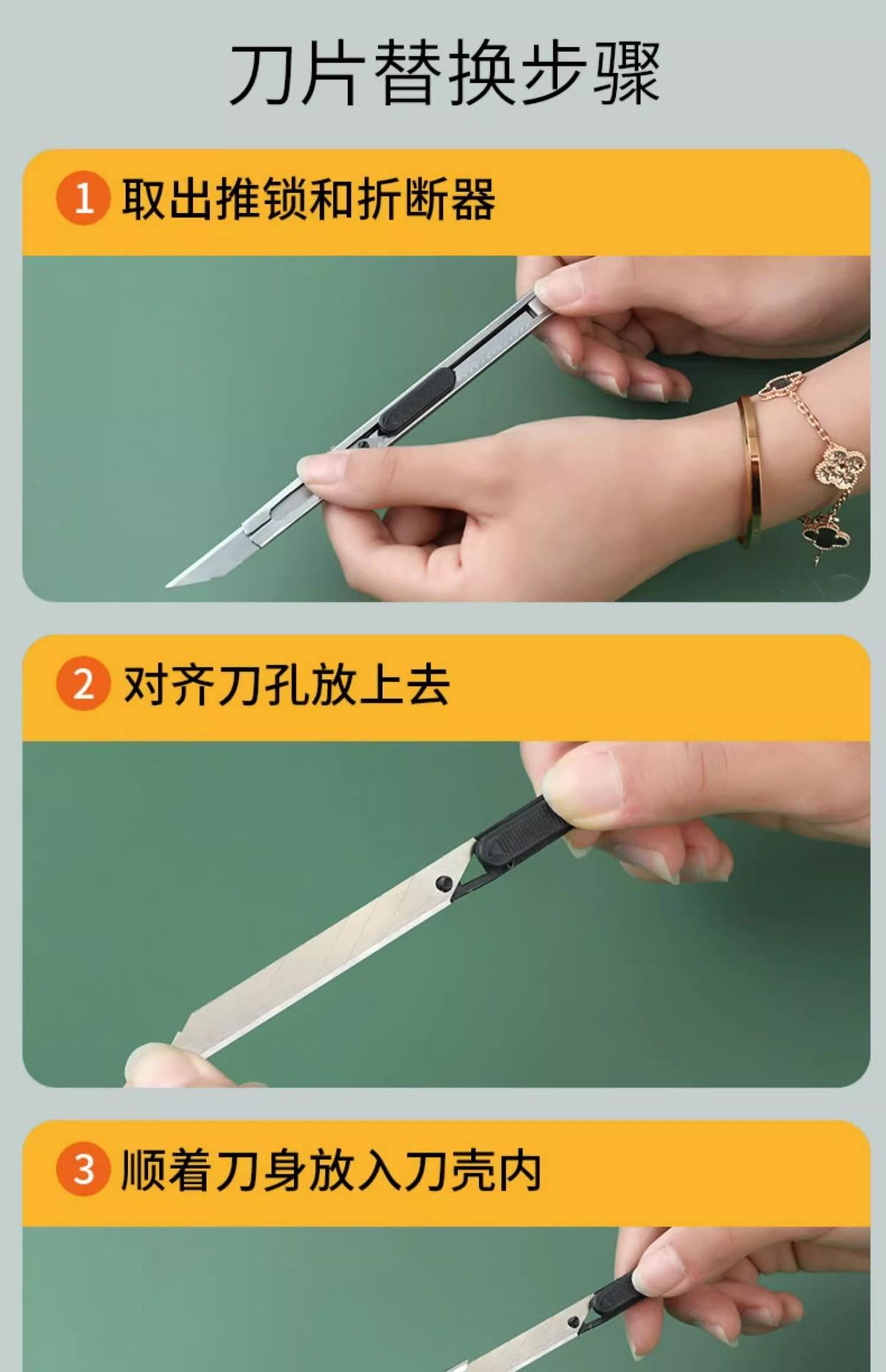 刀片替换步骤

1 取出推锁和折断器

2 对齐刀孔放上去

3 顺着刀身放入刀壳内