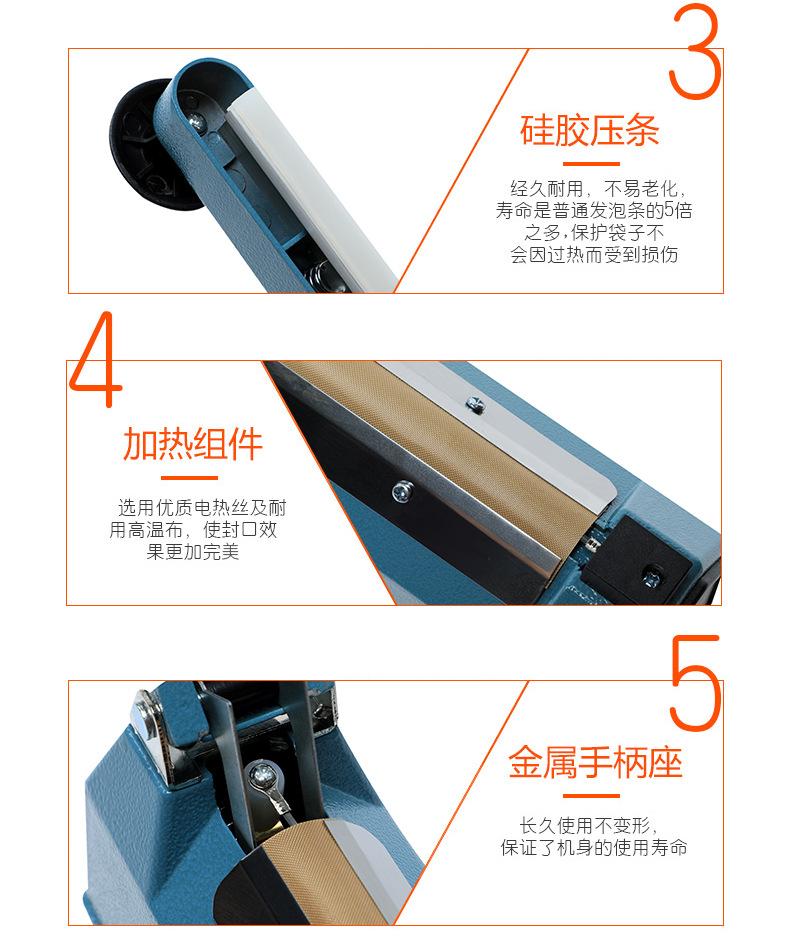 3

硅胶压条

经久耐用，不易老化，寿命是普通发泡条的5倍之多，保护袋子不会因过热而受到损伤

4

加热组件

选用优质电热丝及耐用高温布，使封口效果更加完美

5

金属手柄座

长久使用不变形，保证了机身的使用寿命