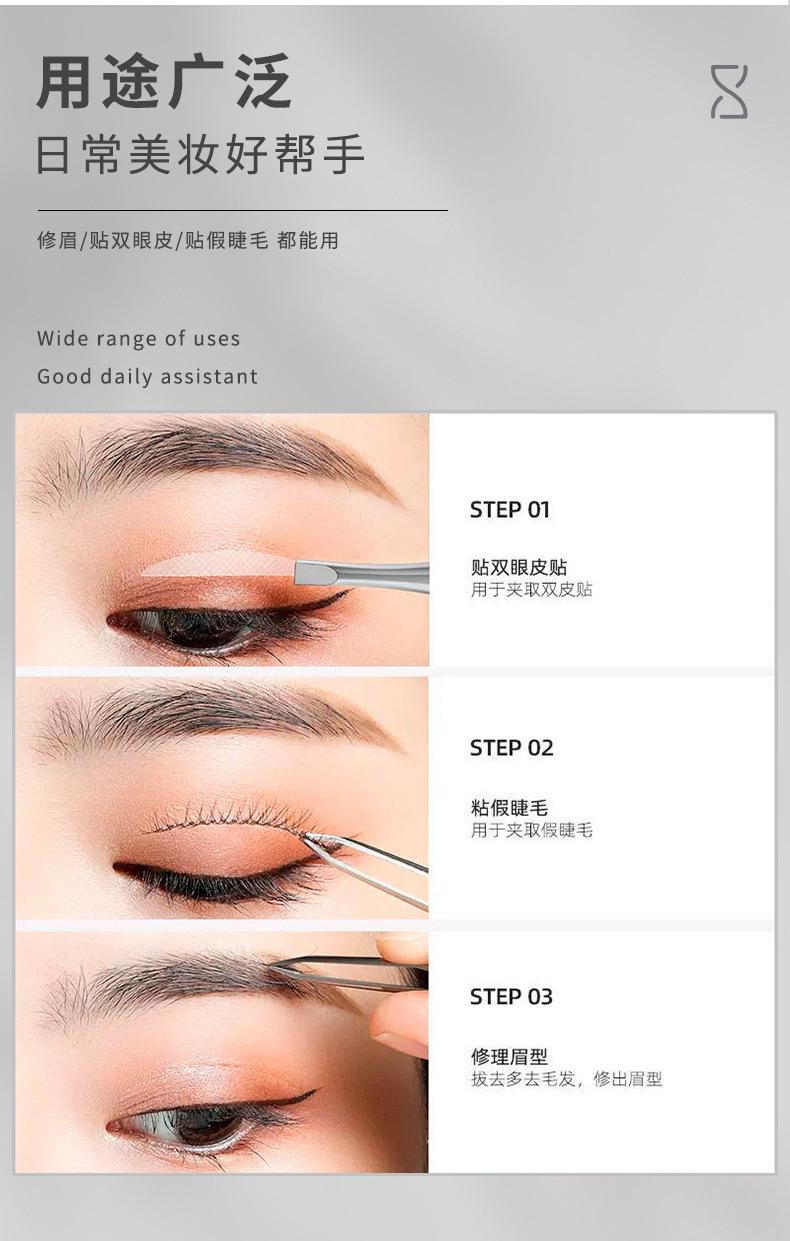 用途广泛
日常美妆好帮手

修眉/贴双眼皮/贴假睫毛 都能用

Wide range of uses
Good daily assistant

STEP 01

贴双眼皮贴
用于夹取双皮贴

STEP 02

粘假睫毛
用于夹取假睫毛

STEP 03

修理眉型
拔去多去毛发，修出眉型