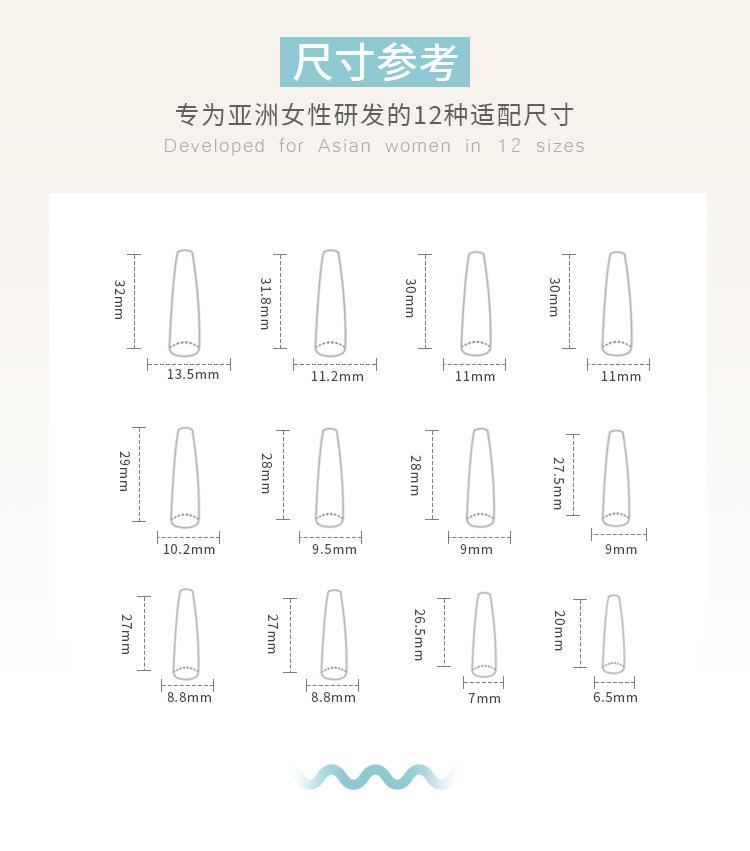 尺寸参考

专为亚洲女性研发的12种适配尺寸

Developed for Asian women in 12 sizes

32mm
13.5mm

31.8mm
11.2mm

30mm
11mm

30mm
11mm

29mm
10.2mm

28mm
9.5mm

28mm
9mm

27.5mm
9mm

27mm
8.8mm

27mm
8.8mm

26.5mm
7mm

20mm
6.5mm