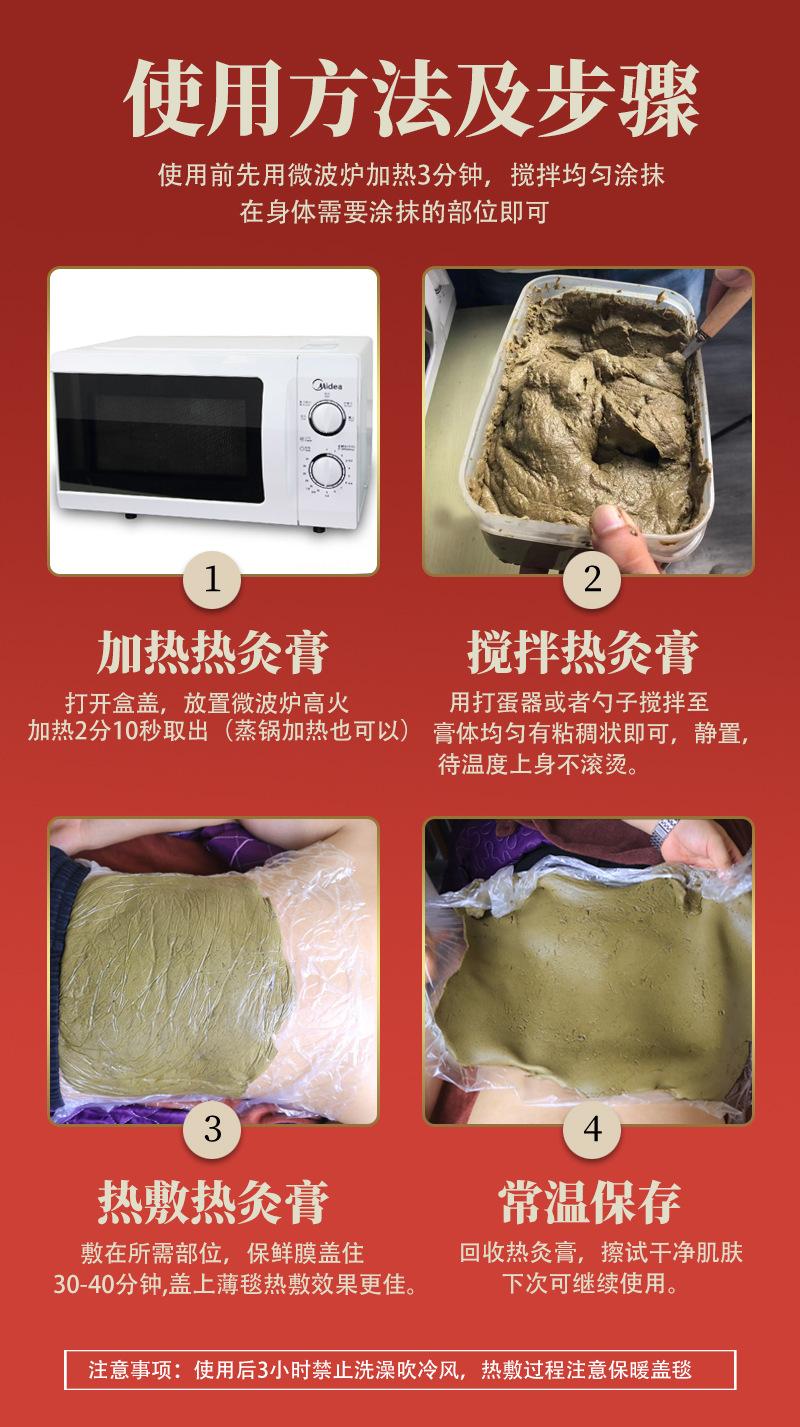 使用方法及步骤

使用前先用微波炉加热3分钟，搅拌均匀涂抹在身体需要涂抹的部位即可

Midea

1

加热热灸膏

打开盒盖，放置微波炉高火加热2分10秒取出（蒸锅加热也可以）

2

搅拌热灸膏

用打蛋器或者勺子搅拌至膏体均匀有粘稠状即可，静置，待温度上身不滚烫。

3

热敷热灸膏

敷在所需部位，保鲜膜盖住30-40分钟,盖上薄毯热敷效果更佳。

4

常温保存

回收热灸膏，擦试干净肌肤下次可继续使用。

注意事项：使用后3小时禁止洗澡吹冷风，热敷过程注意保暖盖毯