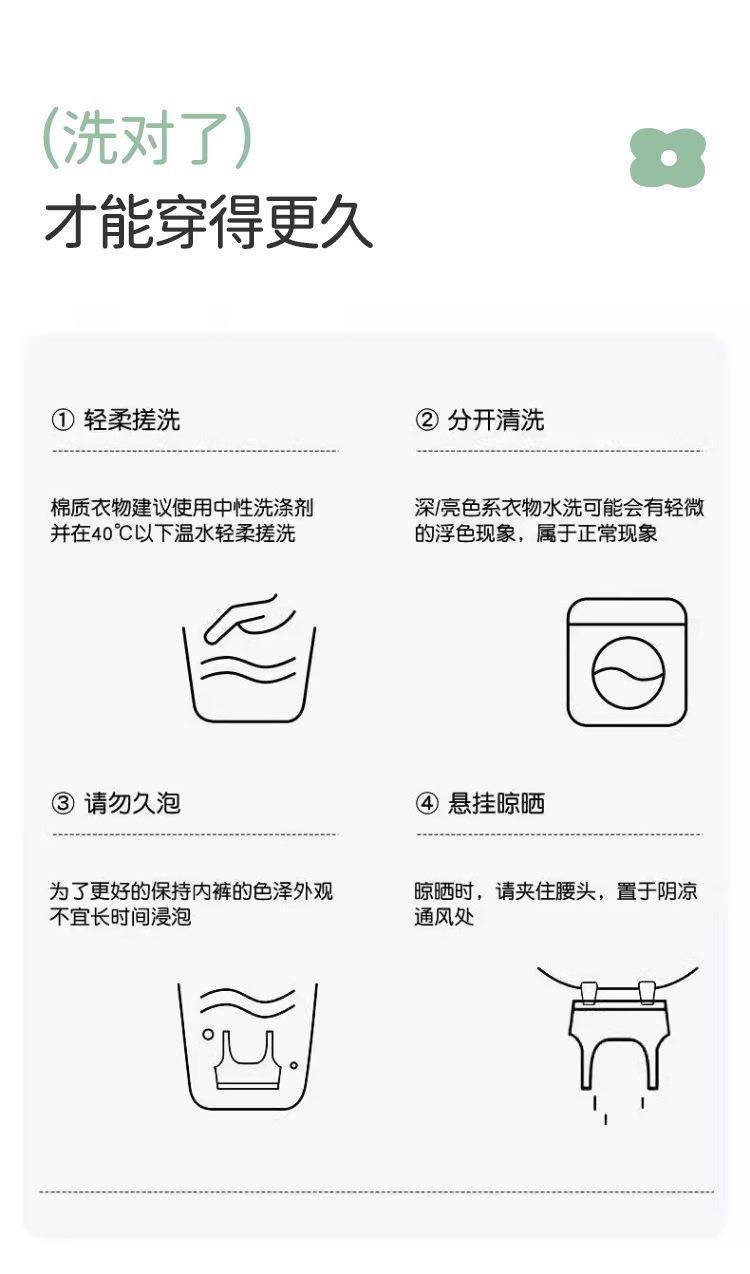 (洗对了)
才能穿得更久

① 轻柔搓洗

棉质衣物建议使用中性洗涤剂并在40℃以下温水轻柔搓洗

② 分开清洗

深/亮色系衣物水洗可能会有轻微的浮色现象，属于正常现象

③ 请勿久泡

为了更好的保持内裤的色泽外观不宜长时间浸泡

④ 悬挂晾晒

晾晒时，请夹住腰头，置于阴凉通风处