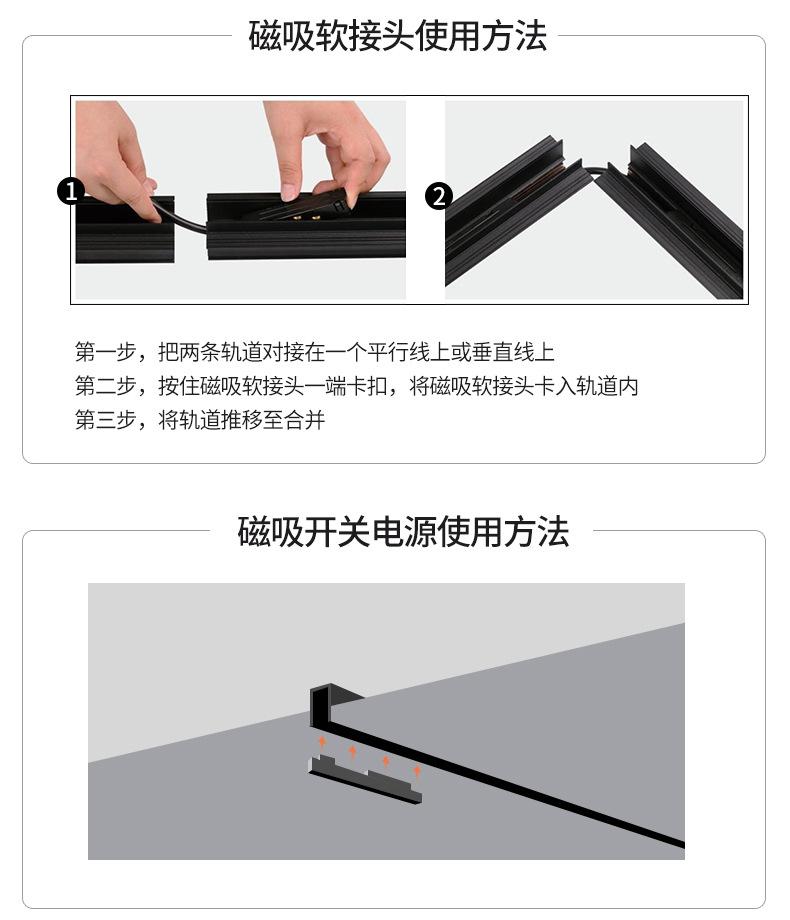 磁吸软接头使用方法

1

2

第一步，把两条轨道对接在一个平行线上或垂直线上
第二步，按住磁吸软接头一端卡扣，将磁吸软接头卡入轨道内
第三步，将轨道推移至合并

磁吸开关电源使用方法