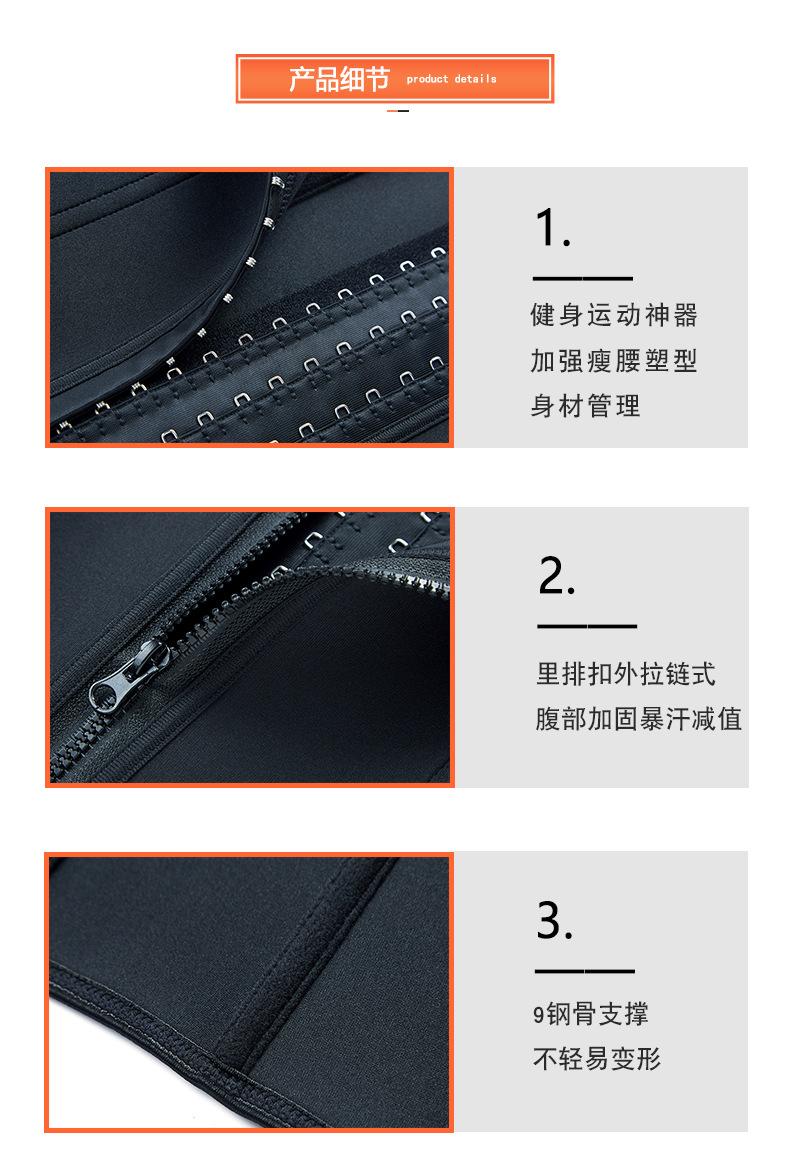 产品细节 product details

1.

健身运动神器
加强瘦腰塑型
身材管理

2.

里排扣外拉链式
腹部加固暴汗减值

3.

9钢骨支撑
不轻易变形