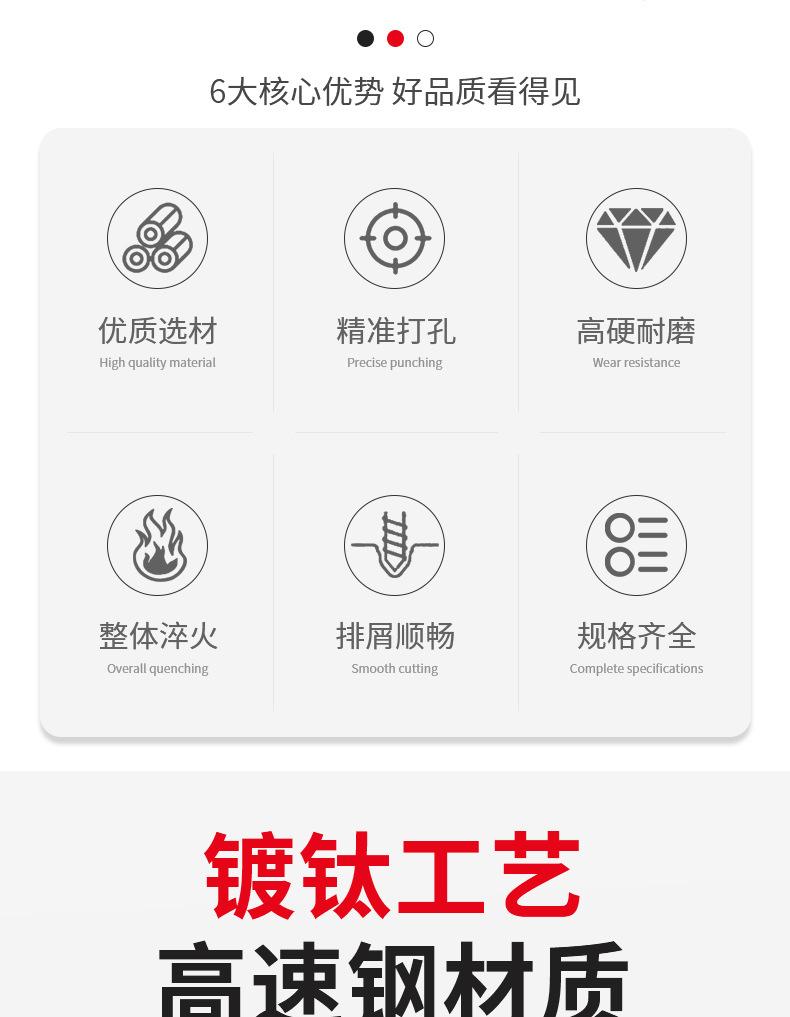 6大核心优势 好品质看得见

优质选材
High quality material

精准打孔
Precise punching

高硬耐磨
Wear resistance

整体淬火
Overall quenching

排屑顺畅
Smooth cutting

规格齐全
Complete specifications

镀钛工艺

高速钢材质