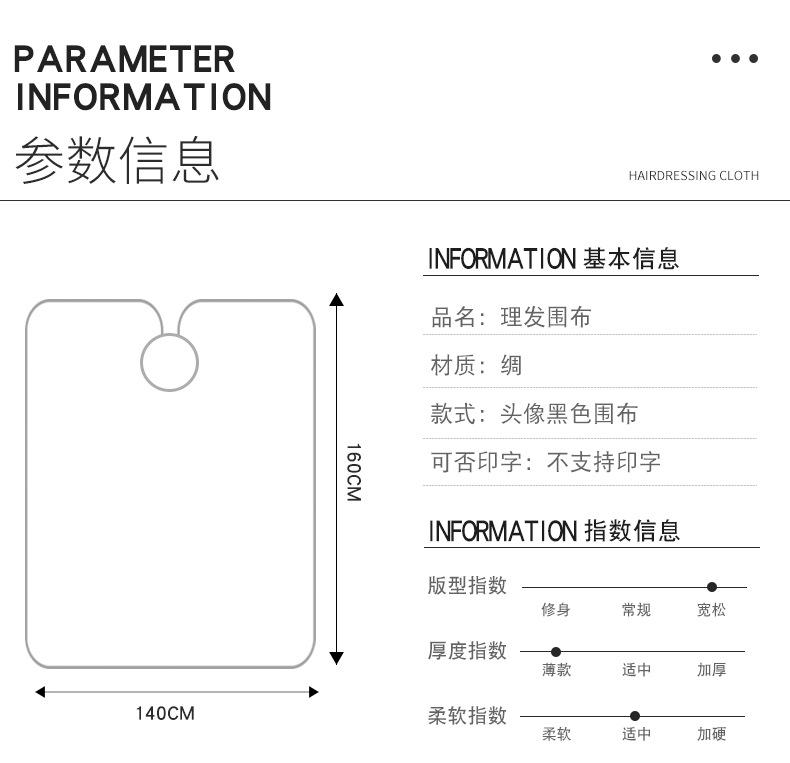 PARAMETER
INFORMATION
参数信息

HAIRDRESSING CLOTH

160CM

140CM

INFORMATION 基本信息

品名：理发围布

材质：绸

款式：头像黑色围布

可否印字：不支持印字

INFORMATION 指数信息

版型指数
修身 常规 宽松

厚度指数
薄款 适中 加厚

柔软指数
柔软 适中 加硬