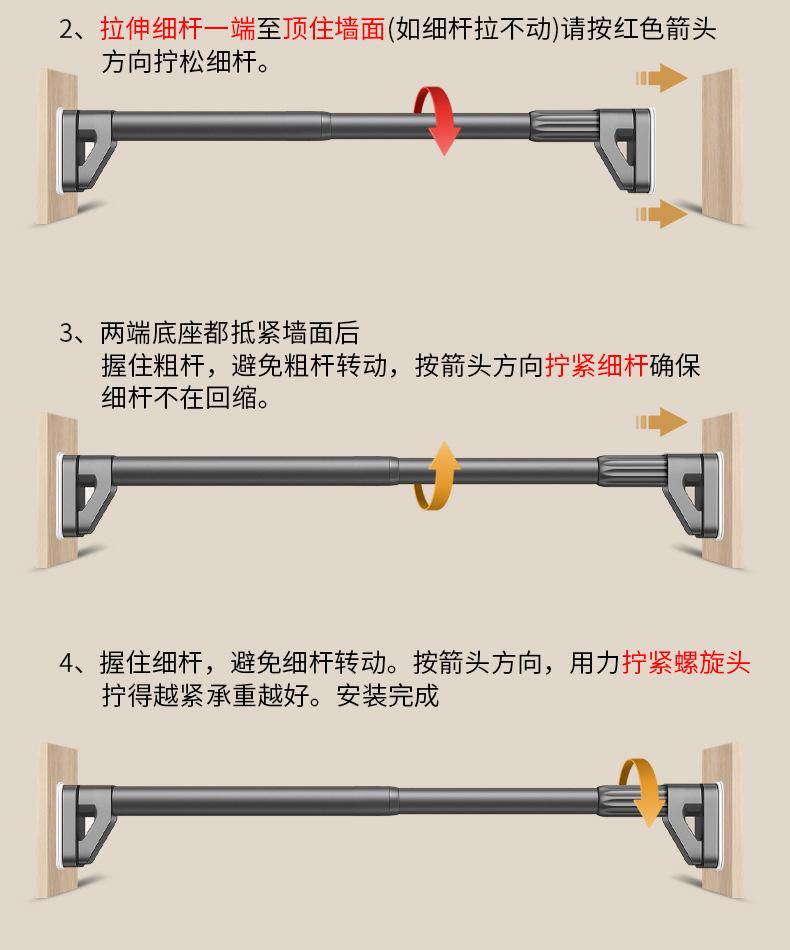 2、拉伸细杆一端至顶住墙面(如细杆拉不动)请按红色箭头方向拧松细杆。

3、两端底座都抵紧墙面后
握住粗杆，避免粗杆转动，按箭头方向拧紧细杆确保细杆不在回缩。

4、握住细杆，避免细杆转动。按箭头方向，用力拧紧螺旋头
拧得越紧承重越好。安装完成