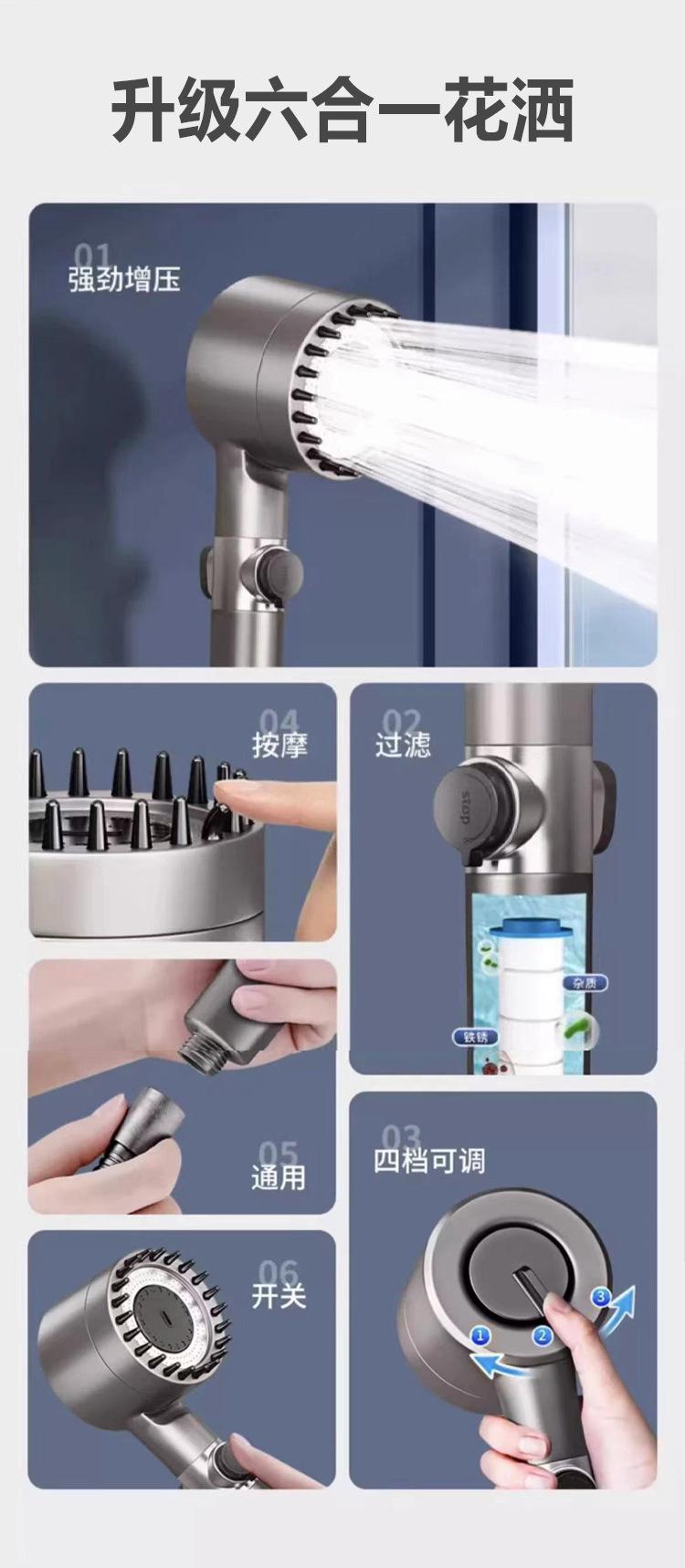 升级六合一花洒

01
强劲增压

04
按摩

02
过滤

stop

杂质

铁锈

05
通用

03
四档可调

1

2

3

06
开关