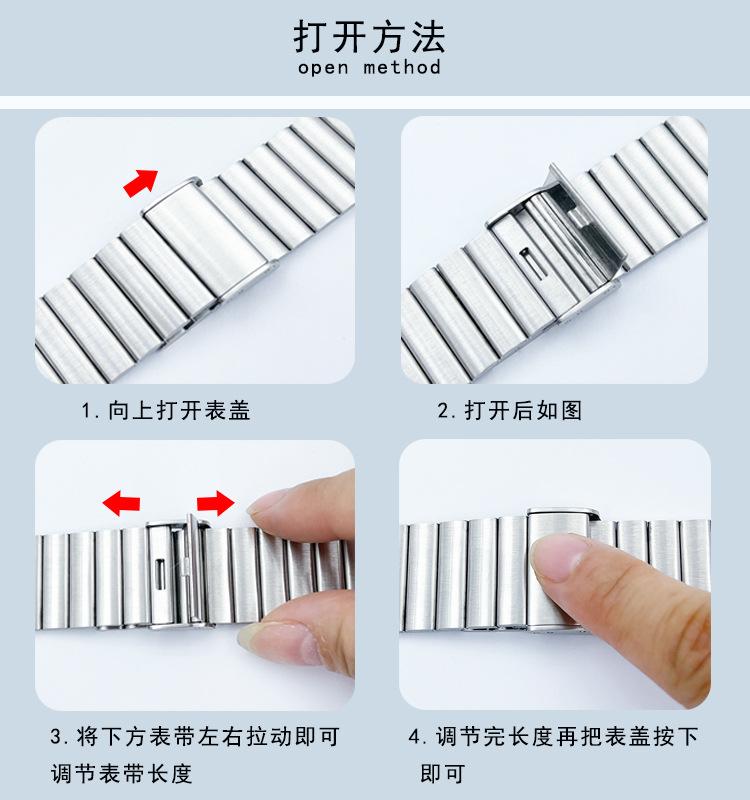 打开方法
open method

1. 向上打开表盖

2. 打开后如图

3. 将下方表带左右拉动即可调节表带长度

4. 调节完长度再把表盖按下即可