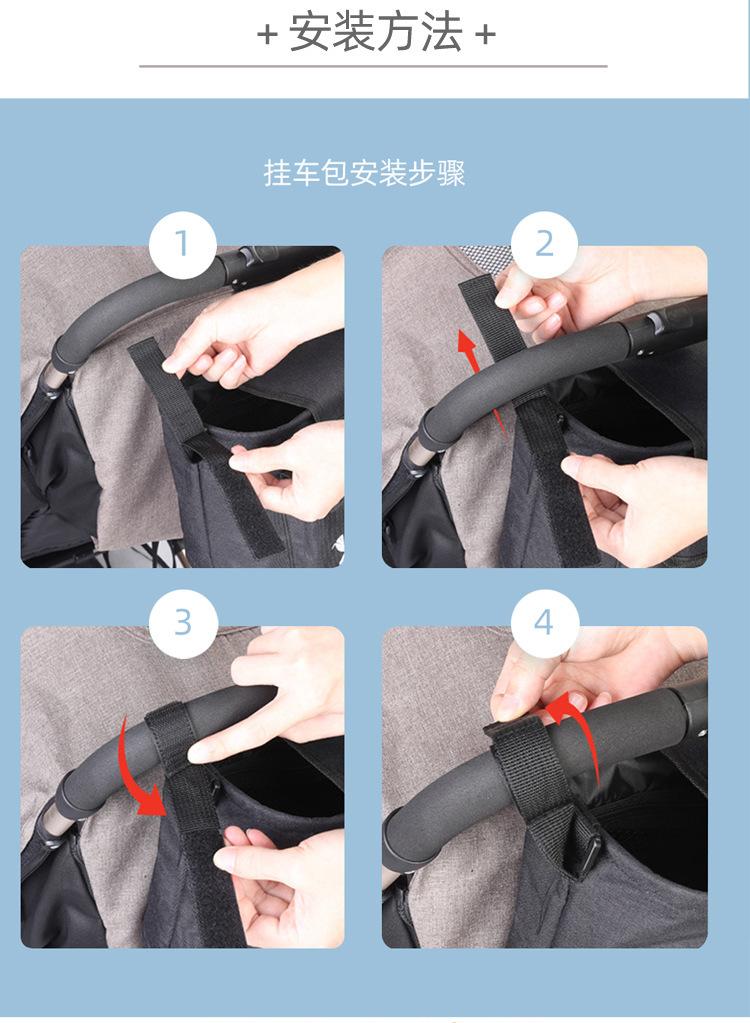 + 安装方法 +

挂车包安装步骤

1

2

3

4