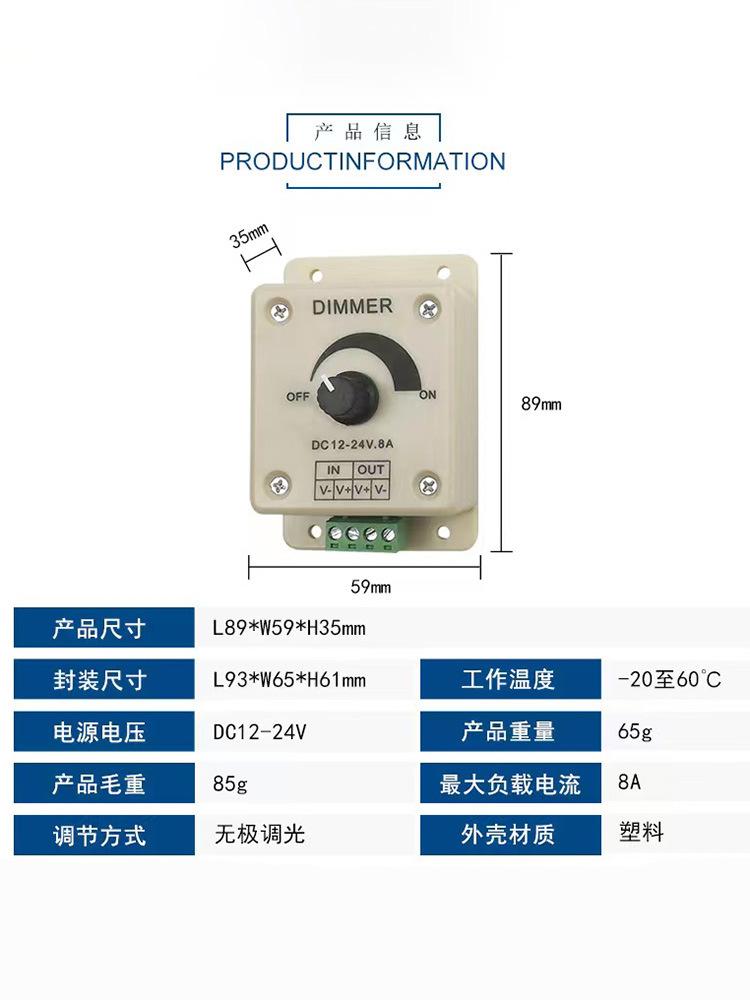 产品信息
PRODUCTINFORMATION

35mm

DIMMER

OFF

ON

DC12-24V.8A

| IN | | OUT | |
|---|---|---|---|
| V- | V+ | V+ | V- |

89mm

59mm

| 产品尺寸 | L89*W59*H35mm | | |
|---|---|---|---|
| 封装尺寸 | L93*W65*H61mm | 工作温度 | -20至60°C |
| 电源电压 | DC12-24V | 产品重量 | 65g |
| 产品毛重 | 85g | 最大负载电流 | 8A |
| 调节方式 | 无极调光 | 外壳材质 | 塑料 |