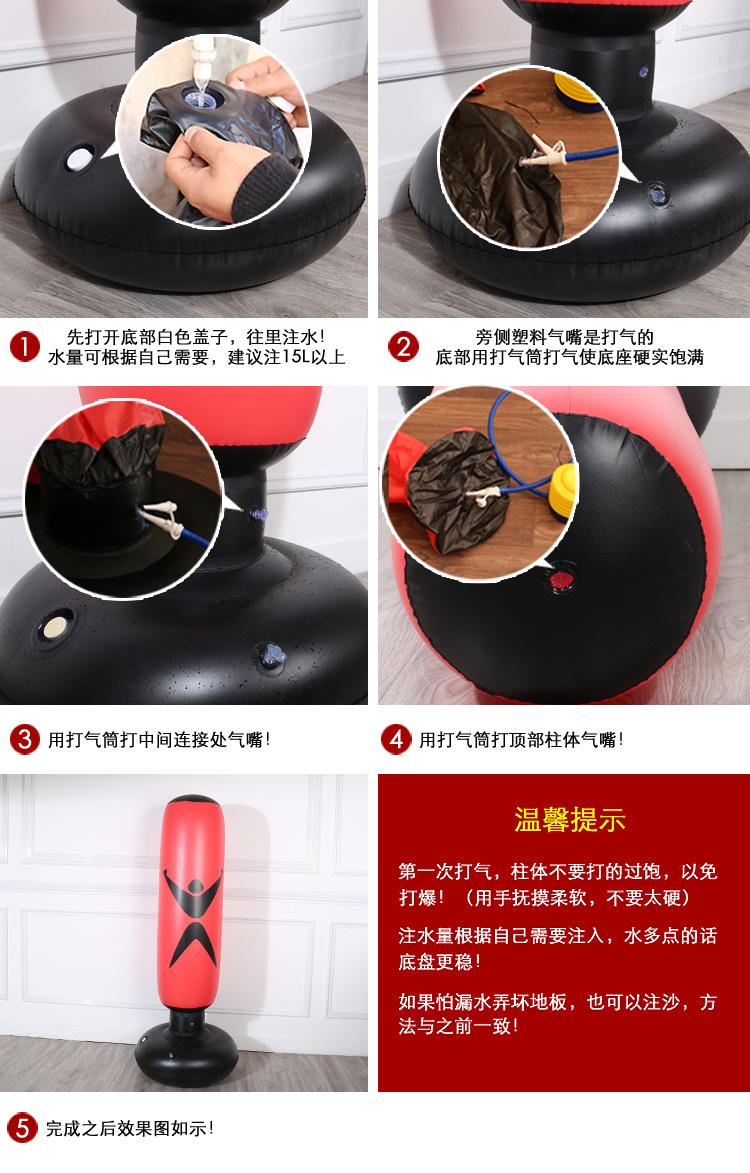 1 先打开底部白色盖子，往里注水！
水量可根据自己需要，建议注15L以上

2 旁侧塑料气嘴是打气的
底部用打气筒打气使底座硬实饱满

3 用打气筒打中间连接处气嘴！

4 用打气筒打顶部柱体气嘴！

温馨提示

第一次打气，柱体不要打的过饱，以免打爆！（用手抚摸柔软，不要太硬）

注水量根据自己需要注入，水多点的话底盘更稳！

如果怕漏水弄坏地板，也可以注沙，方法与之前一致！

5 完成之后效果图如示！