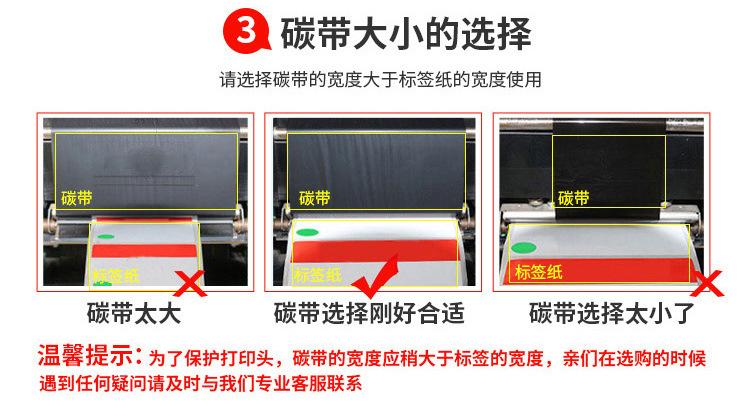 3 碳带大小的选择

请选择碳带的宽度大于标签纸的宽度使用

碳带

标签纸

碳带太大

碳带

标签纸

碳带选择刚好合适

碳带

标签纸

碳带选择太小了

温馨提示：为了保护打印头，碳带的宽度应稍大于标签的宽度，亲们在选购的时候遇到任何疑问请及时与我们专业客服联系