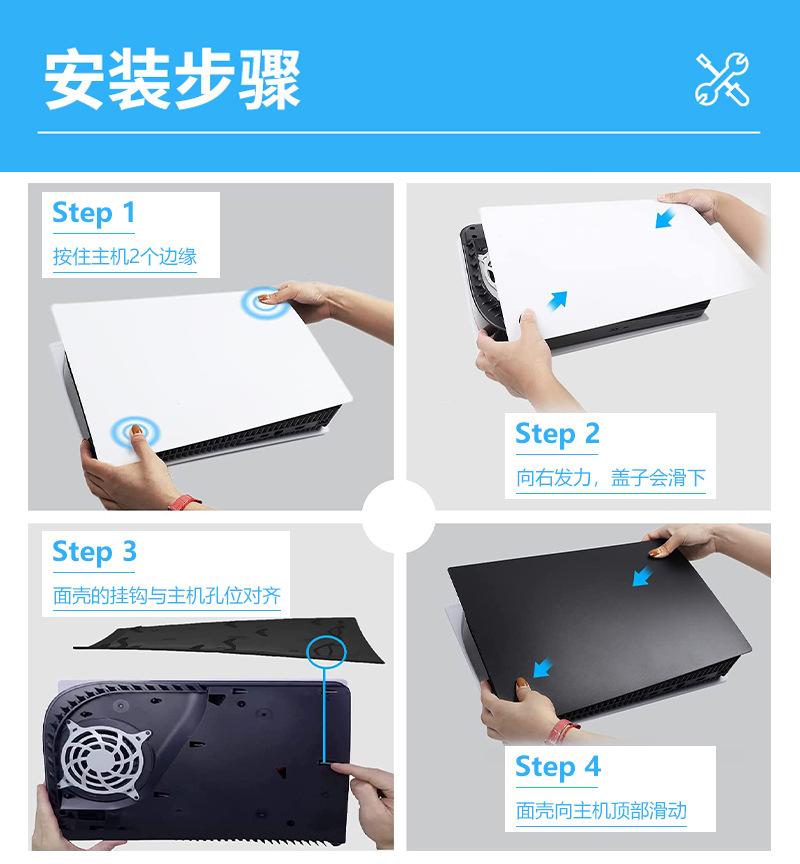 安装步骤

Step 1
按住主机2个边缘

Step 2
向右发力，盖子会滑下

Step 3
面壳的挂钩与主机孔位对齐

Step 4
面壳向主机顶部滑动