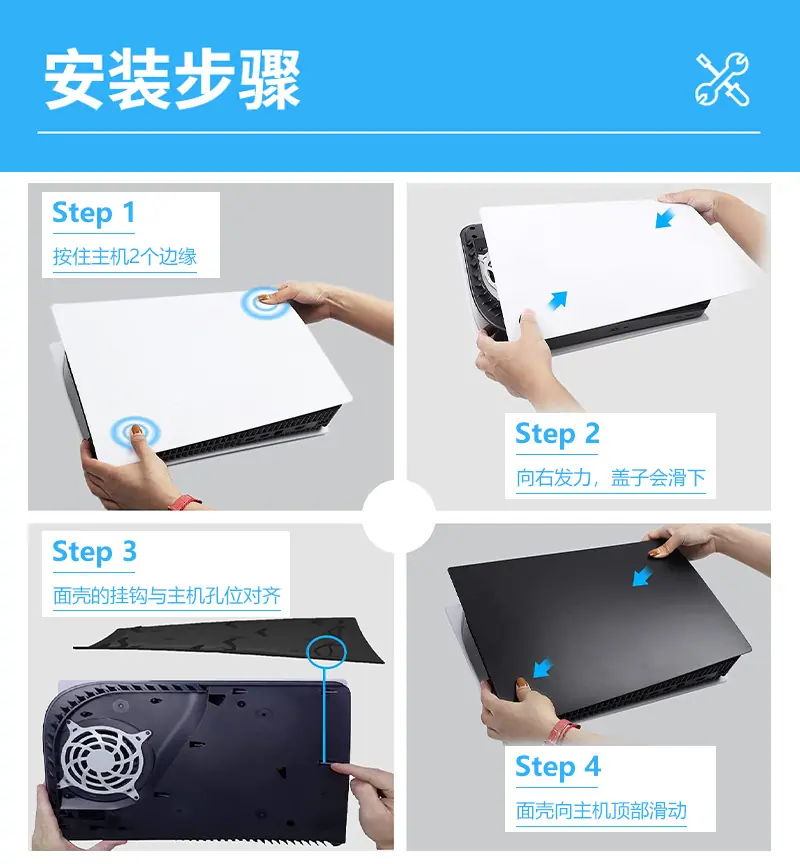 安装步骤

Step 1
按住主机2个边缘

Step 2
向右发力，盖子会滑下

Step 3
面壳的挂钩与主机孔位对齐

Step 4
面壳向主机顶部滑动