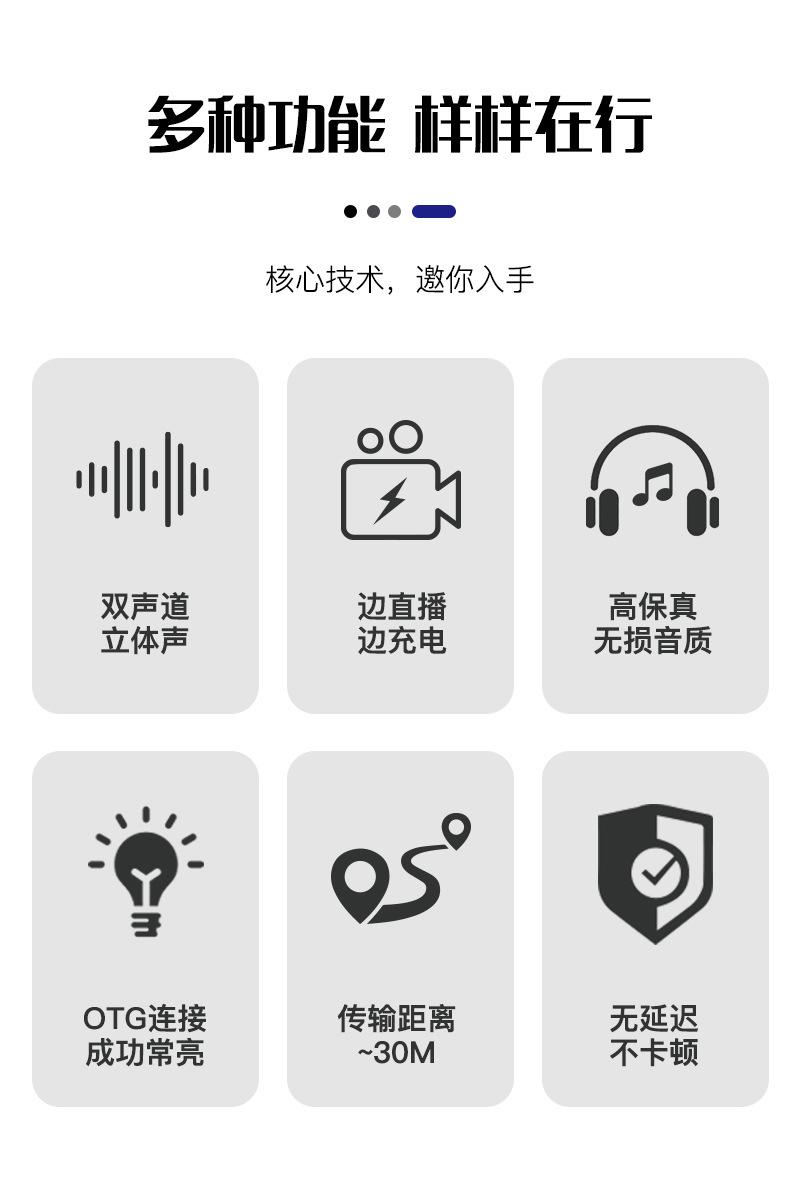 多种功能 样样在行

核心技术，邀你入手

双声道
立体声

边直播
边充电

高保真
无损音质

OTG连接
成功常亮

传输距离
~30M

无延迟
不卡顿