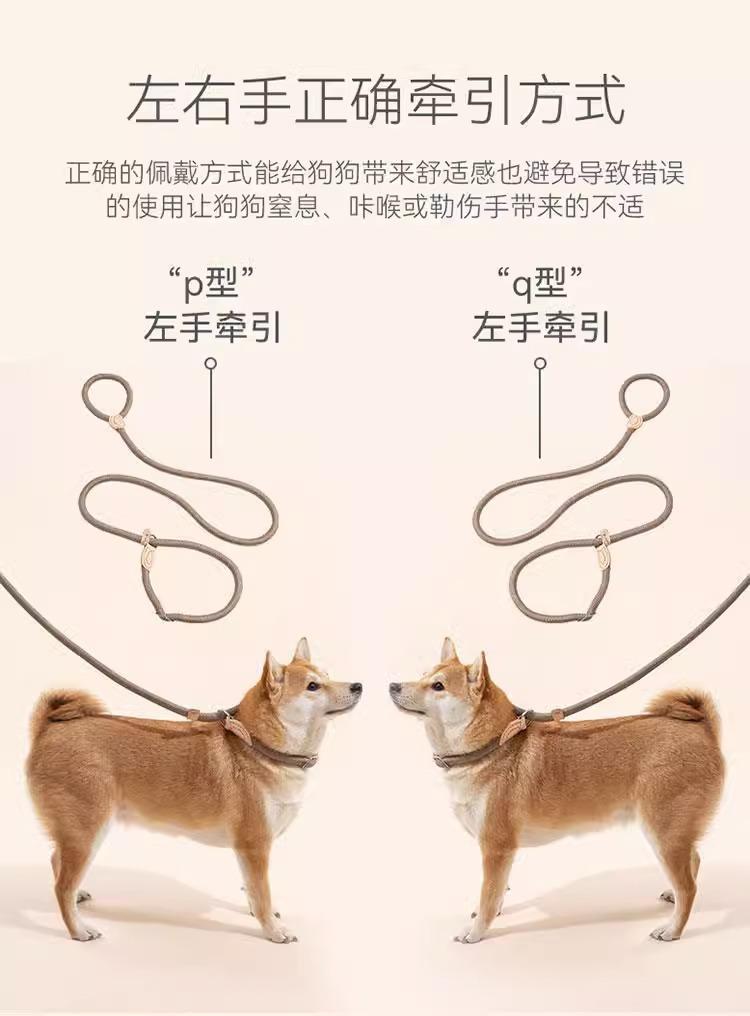 左右手正确牵引方式

正确的佩戴方式能给狗狗带来舒适感也避免导致错误的使用让狗狗窒息、咔喉或勒伤手带来的不适

“p型”
左手牵引

“q型”
左手牵引