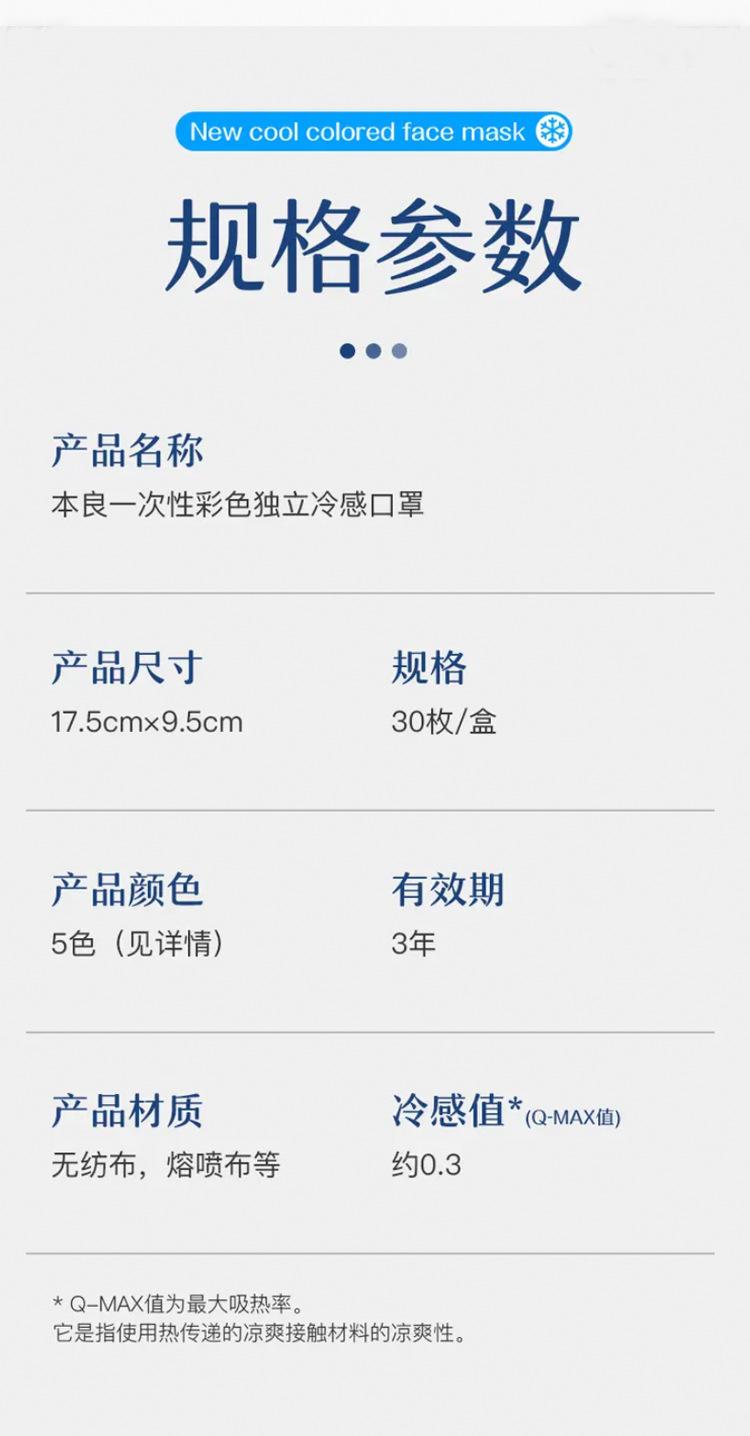 New cool colored face mask

规格参数

产品名称
本良一次性彩色独立冷感口罩

产品尺寸
17.5cm×9.5cm

规格
30枚/盒

产品颜色
5色（见详情）

有效期
3年

产品材质
无纺布，熔喷布等

冷感值*(Q-MAX值)
约0.3

* Q-MAX值为最大吸热率。
它是指使用热传递的凉爽接触材料的凉爽性。