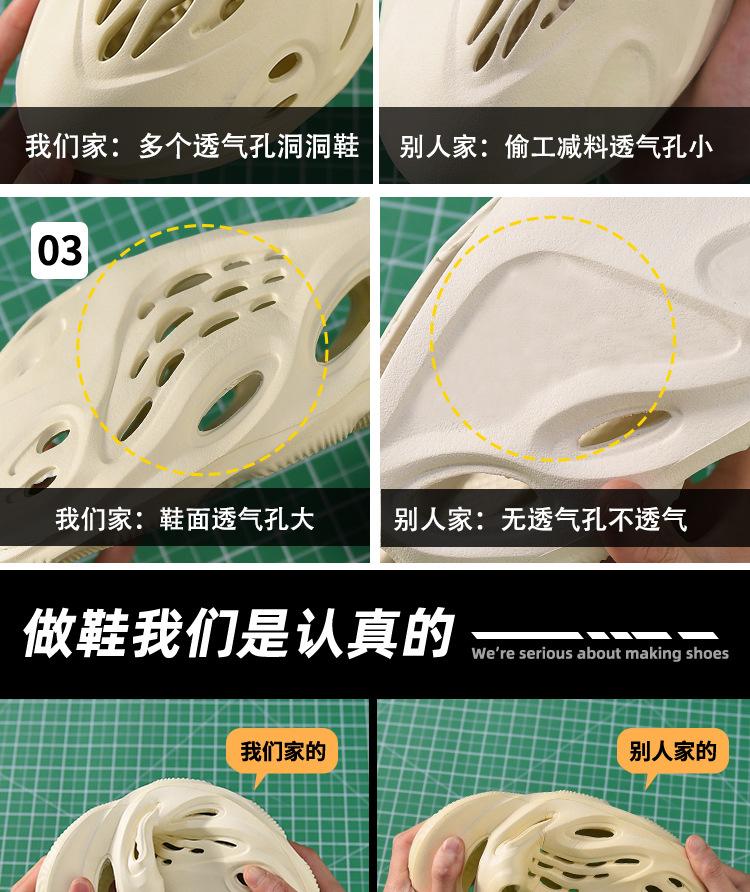 我们家：多个透气孔洞洞鞋

别人家：偷工减料透气孔小

03

我们家：鞋面透气孔大

别人家：无透气孔不透气

做鞋我们是认真的

We're serious about making shoes

我们家的

别人家的